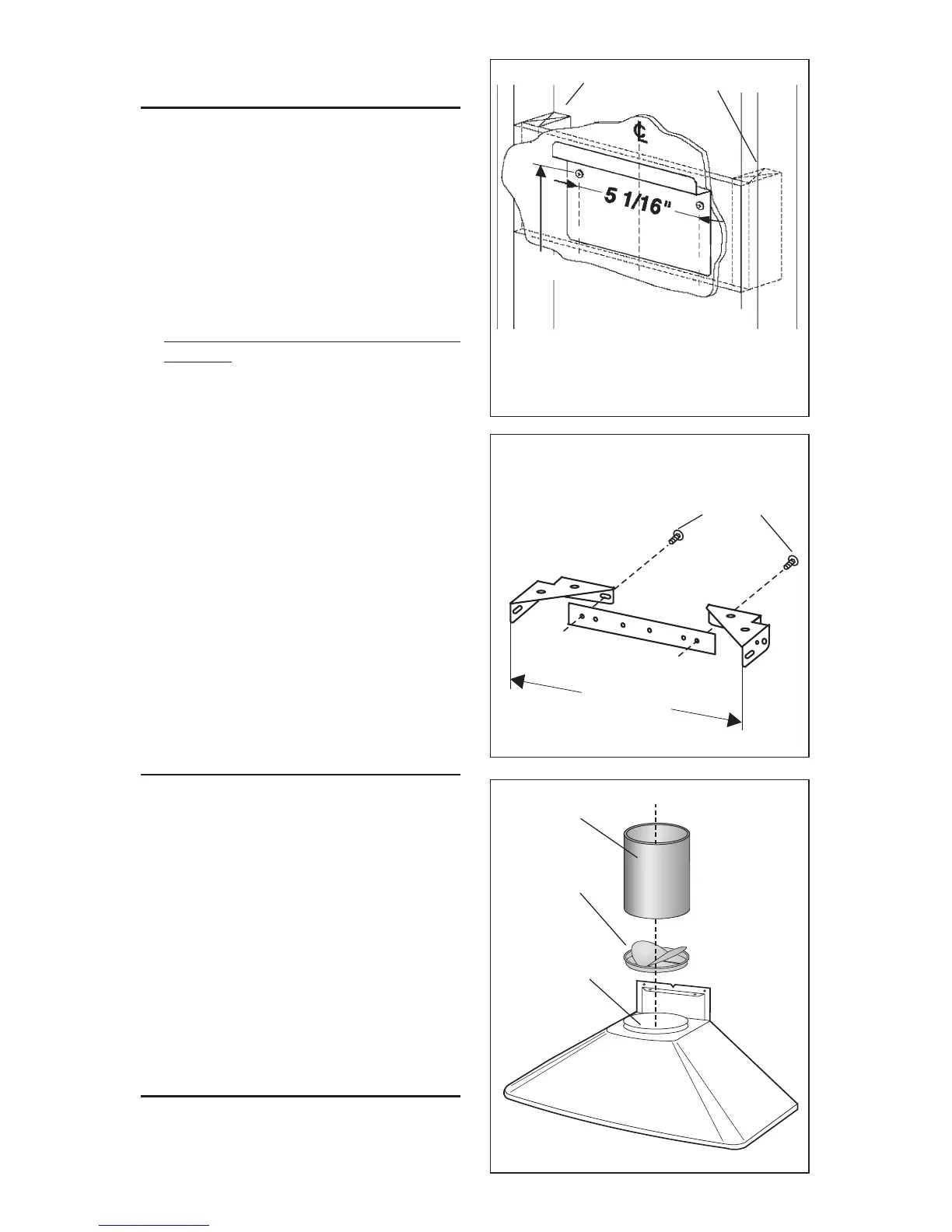 ℄

5 1/16"