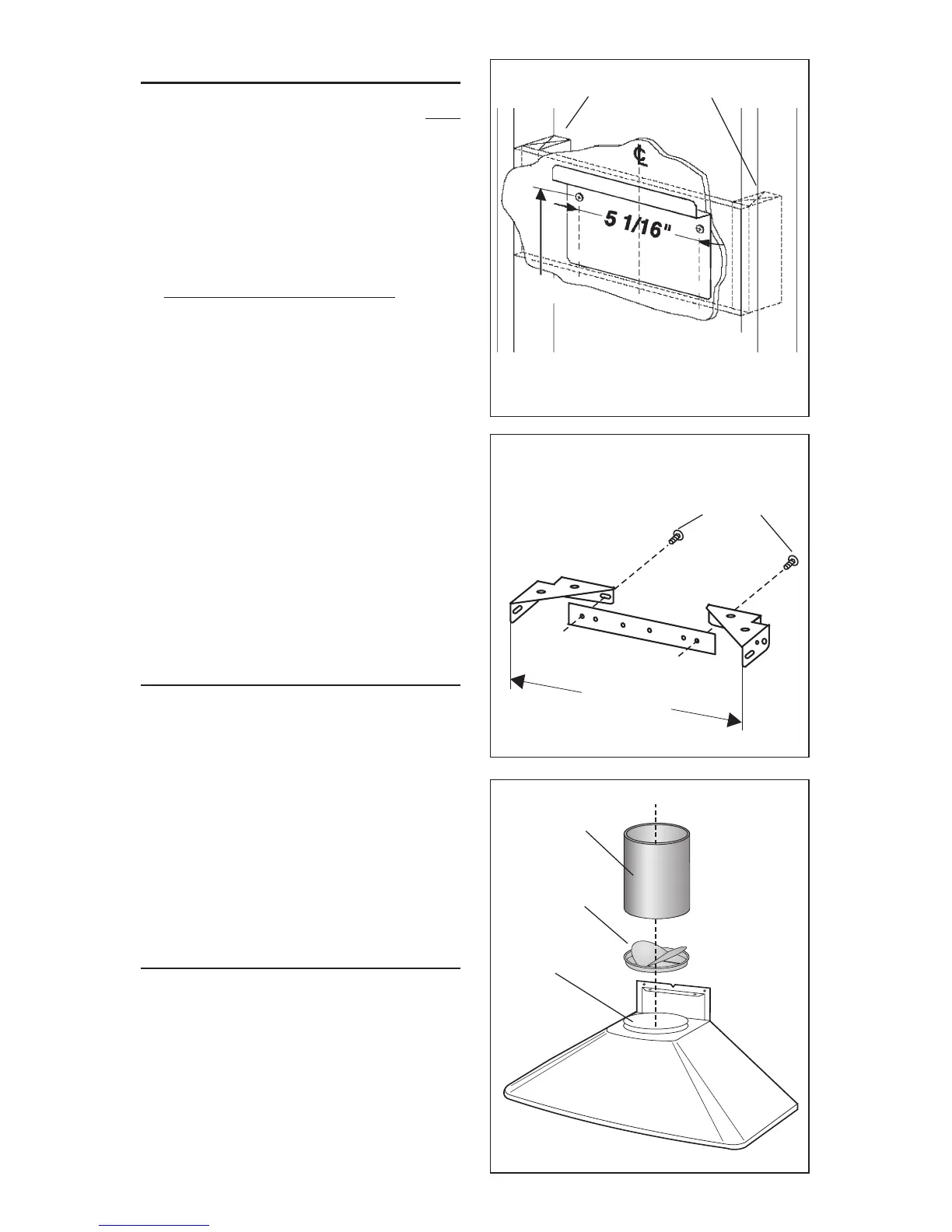 ℄

5 1/16"