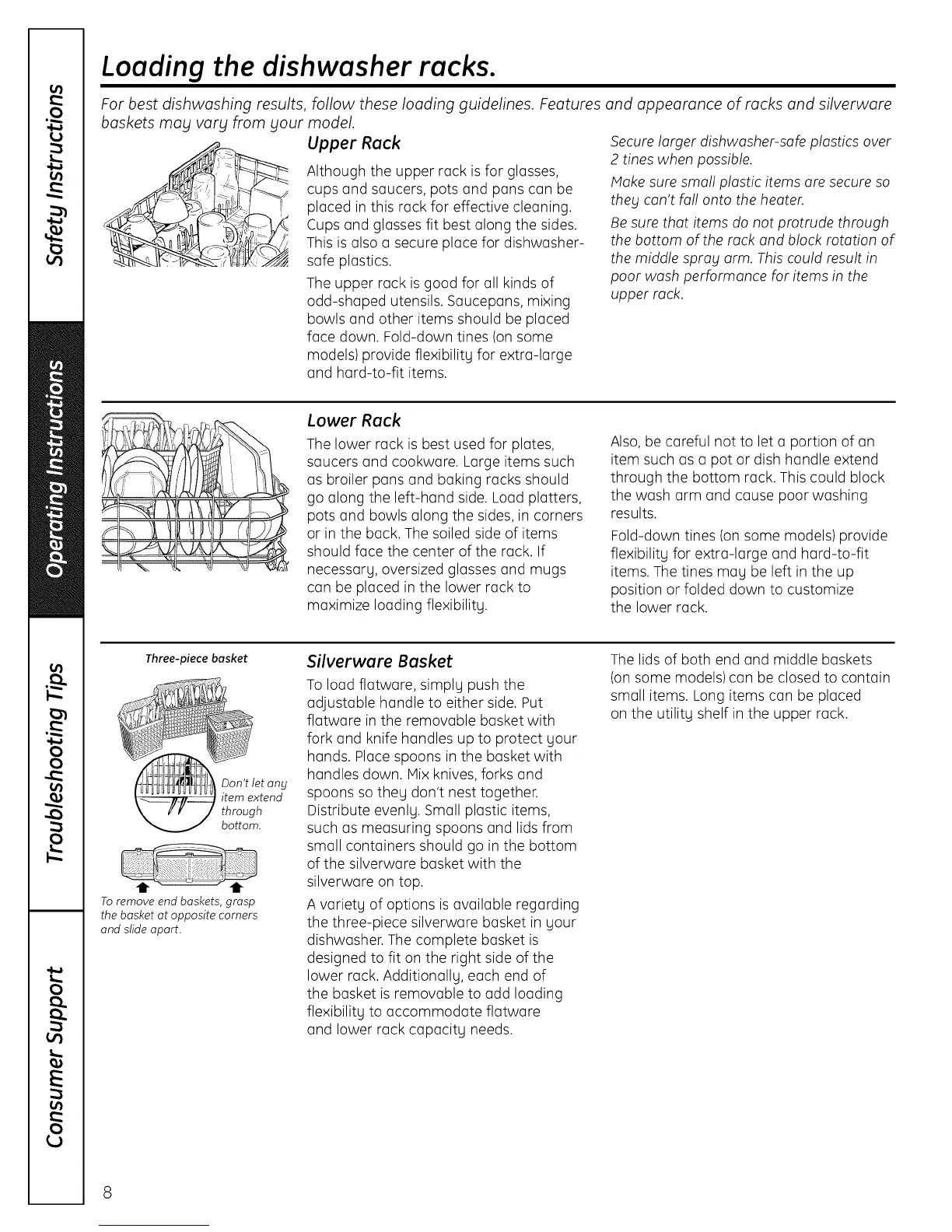 Safety Instructions

Operating Instructions

Troubleshooting Tips

Consumer Support

Loading the dishwasher racks.

For best dishwashing results, follow these loading guidelines. Features and appearance of racks and silverware baskets may vary from your model.

Upper Rack

Although the upper rack is for glasses, cups and saucers, pots and pans can be placed in this rack for effective cleaning. Cups and glasses fit best along the sides. This is also a secure place for dishwasher-safe plastics.

The upper rack is good for all kinds of odd-shaped utensils. Saucepans, mixing bowls and other items should be placed face down. Fold-down tines (on some models) provide flexibility for extra-large and hard-to-fit items.

Secure larger dishwasher-safe plastics over 2 tines when possible.

Make sure small plastic items are secure so they can't fall onto the heater.

Be sure that items do not protrude through the bottom of the rack and block rotation of the middle spray arm. This could result in poor wash performance for items in the upper rack.

Lower Rack

The lower rack is best used for plates, saucers and cookware. Large items such as broiler pans and baking racks should go along the left-hand side. Load platters, pots and bowls along the sides, in corners or in the back. The soiled side of items should face the center of the rack. If necessary, oversized glasses and mugs can be placed in the lower rack to maximize loading flexibility.

Also, be careful not to let a portion of an item such as a pot or dish handle extend through the bottom rack. This could block the wash arm and cause poor washing results.

Fold-down tines (on some models) provide flexibility for extra-large and hard-to-fit items. The tines may be left in the up position or folded down to customize the lower rack.

Three-piece basket

Don't let any item extend through bottom.

To remove end baskets, grasp the basket at opposite corners and slide apart.

Silverware Basket

To load flatware, simply push the adjustable handle to either side. Put flatware in the removable basket with fork and knife handles up to protect your hands. Place spoons in the basket with handles down. Mix knives, forks and spoons so they don't nest together. Distribute evenly. Small plastic items, such as measuring spoons and lids from small containers should go in the bottom of the silverware basket with the silverware on top.

A variety of options is available regarding the three-piece silverware basket in your dishwasher. The complete basket is designed to fit on the right side of the lower rack. Additionally, each end of the basket is removable to add loading flexibility to accommodate flatware and lower rack capacity needs.

The lids of both end and middle baskets (on some models) can be closed to contain small items. Long items can be placed on the utility shelf in the upper rack.

8