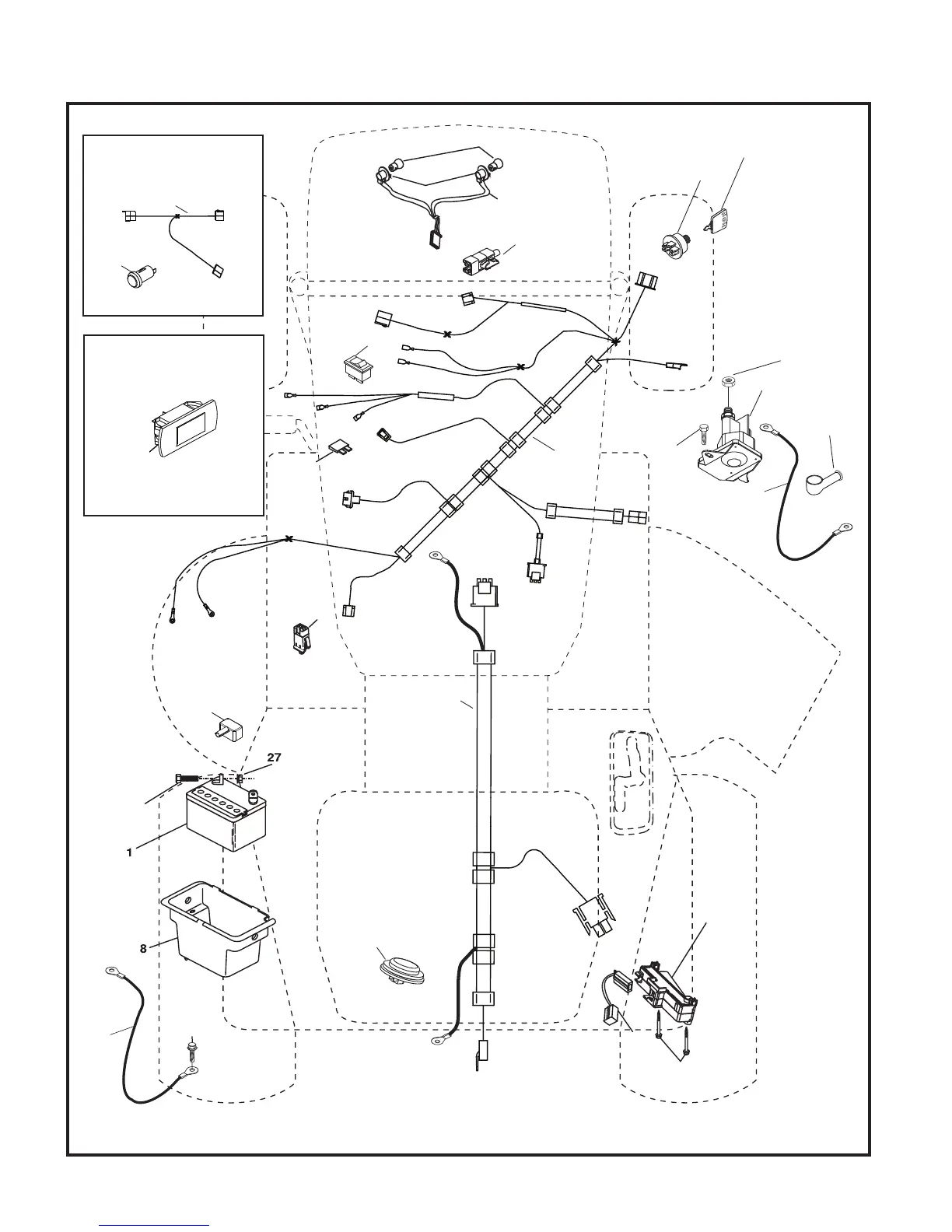 27

1

8