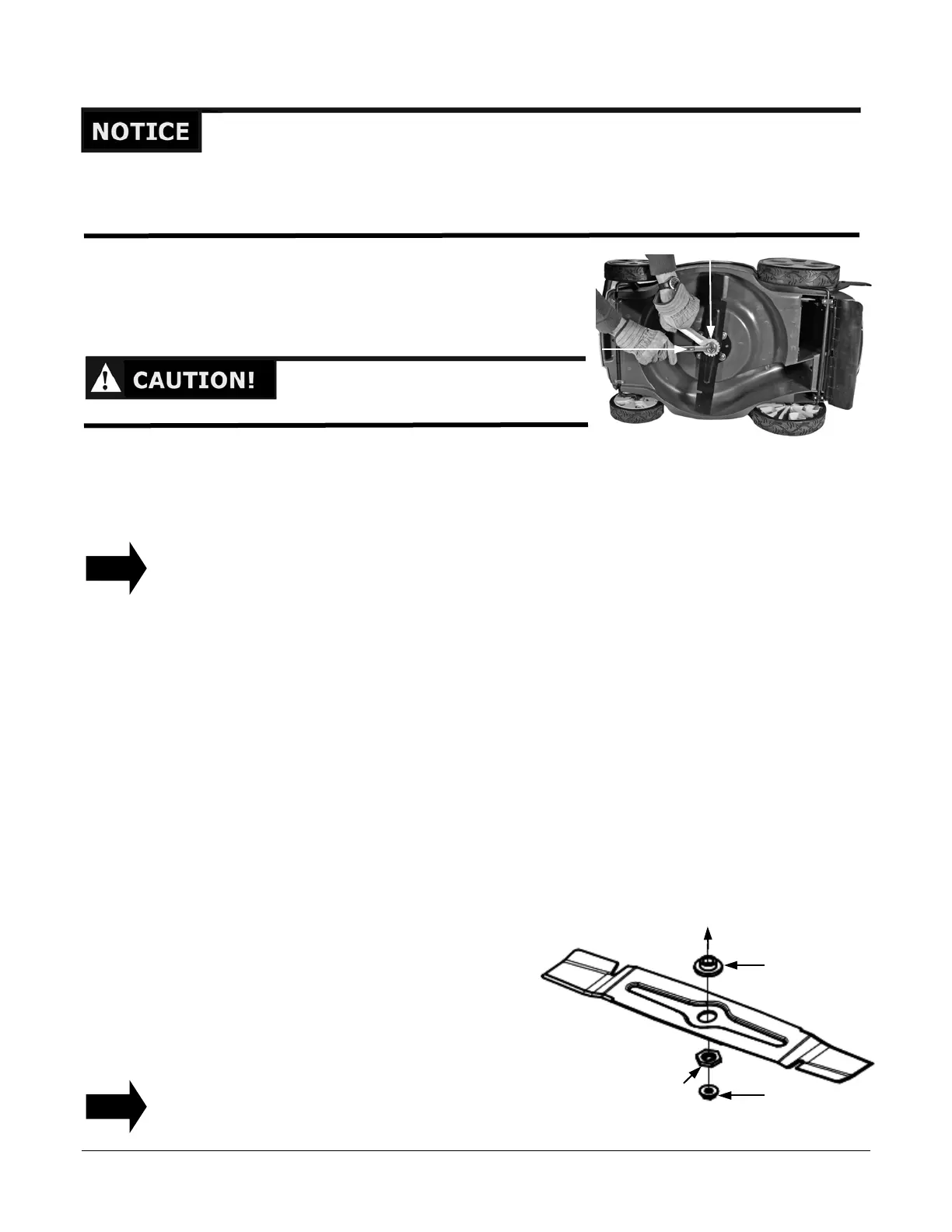 NOTICE

CAUTION!