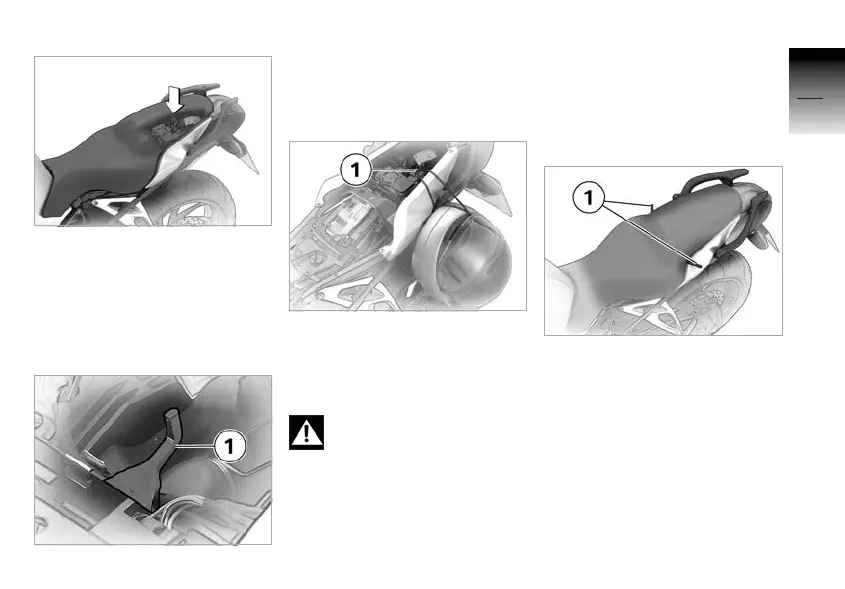 1

1

1