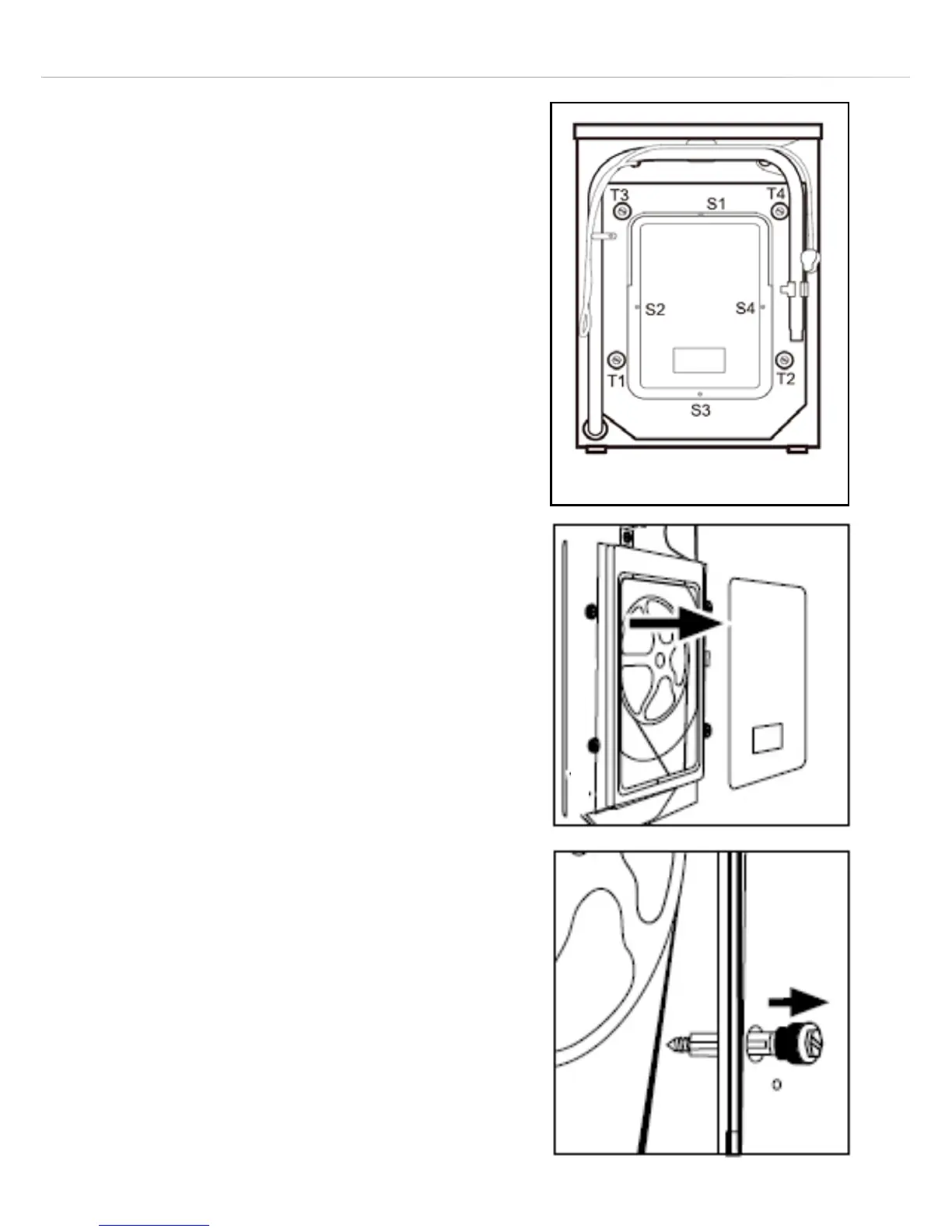 T3
S1
T4
S2
S4
T1
T2
S3