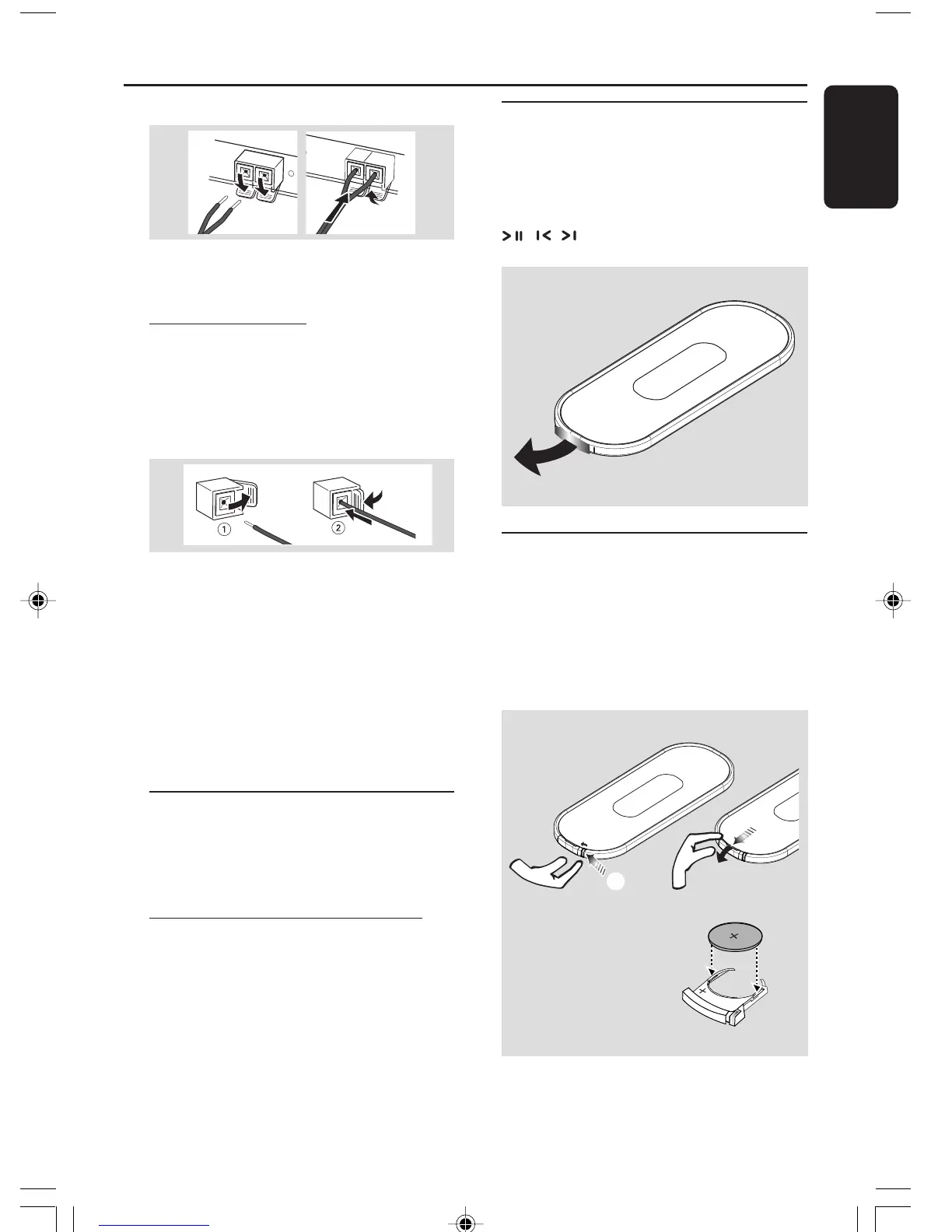 ①

②

+

+