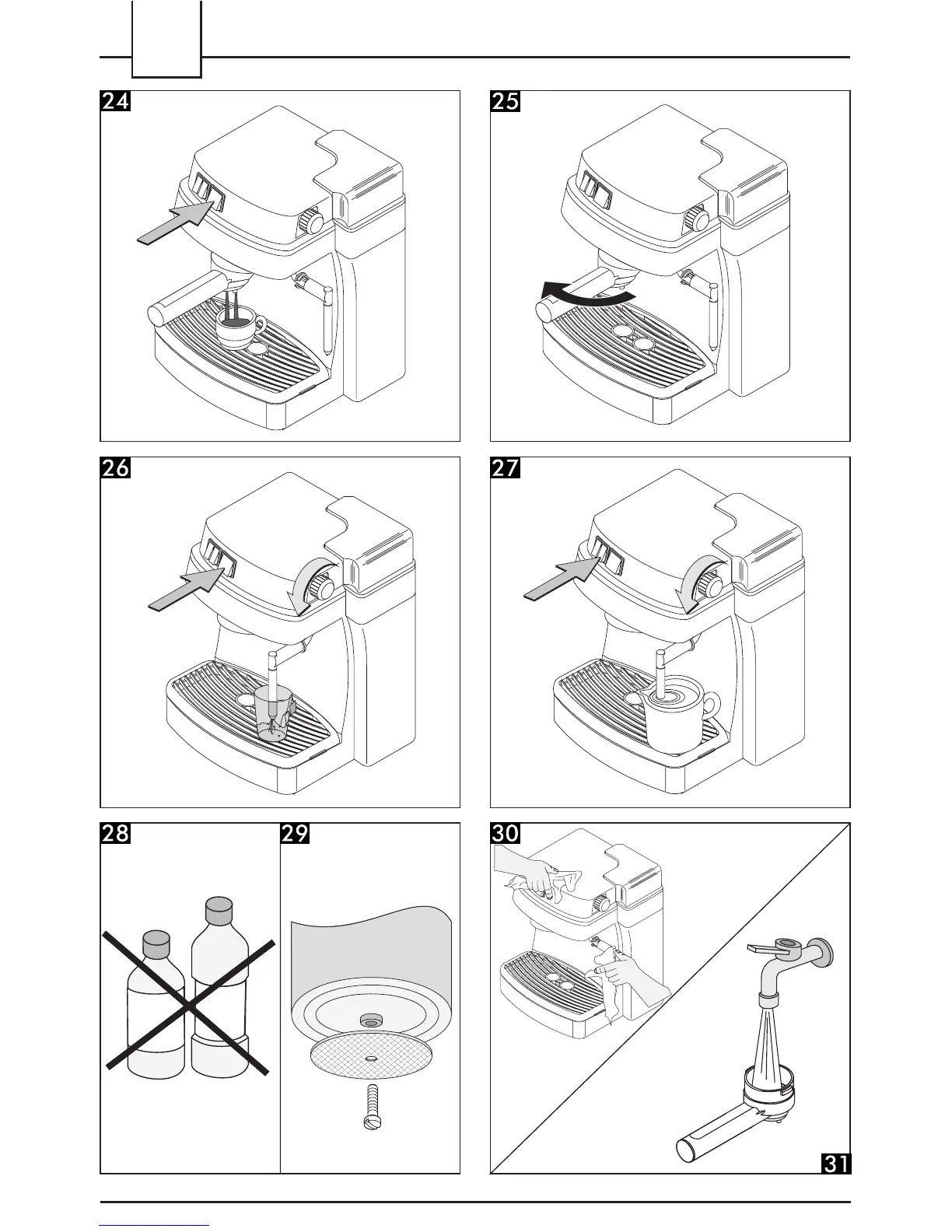 24

25

26

27

28

29

30

31