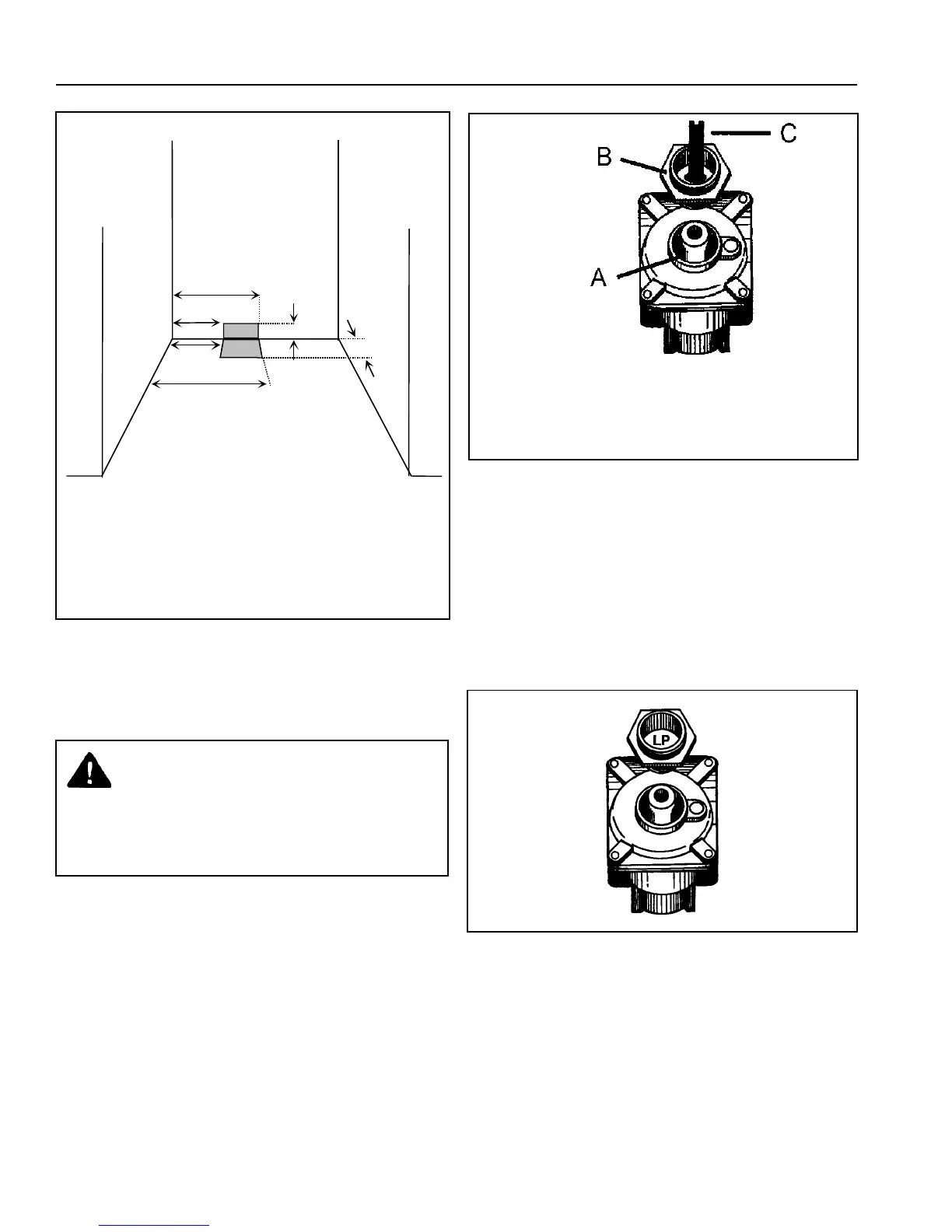 C

B

A

LP