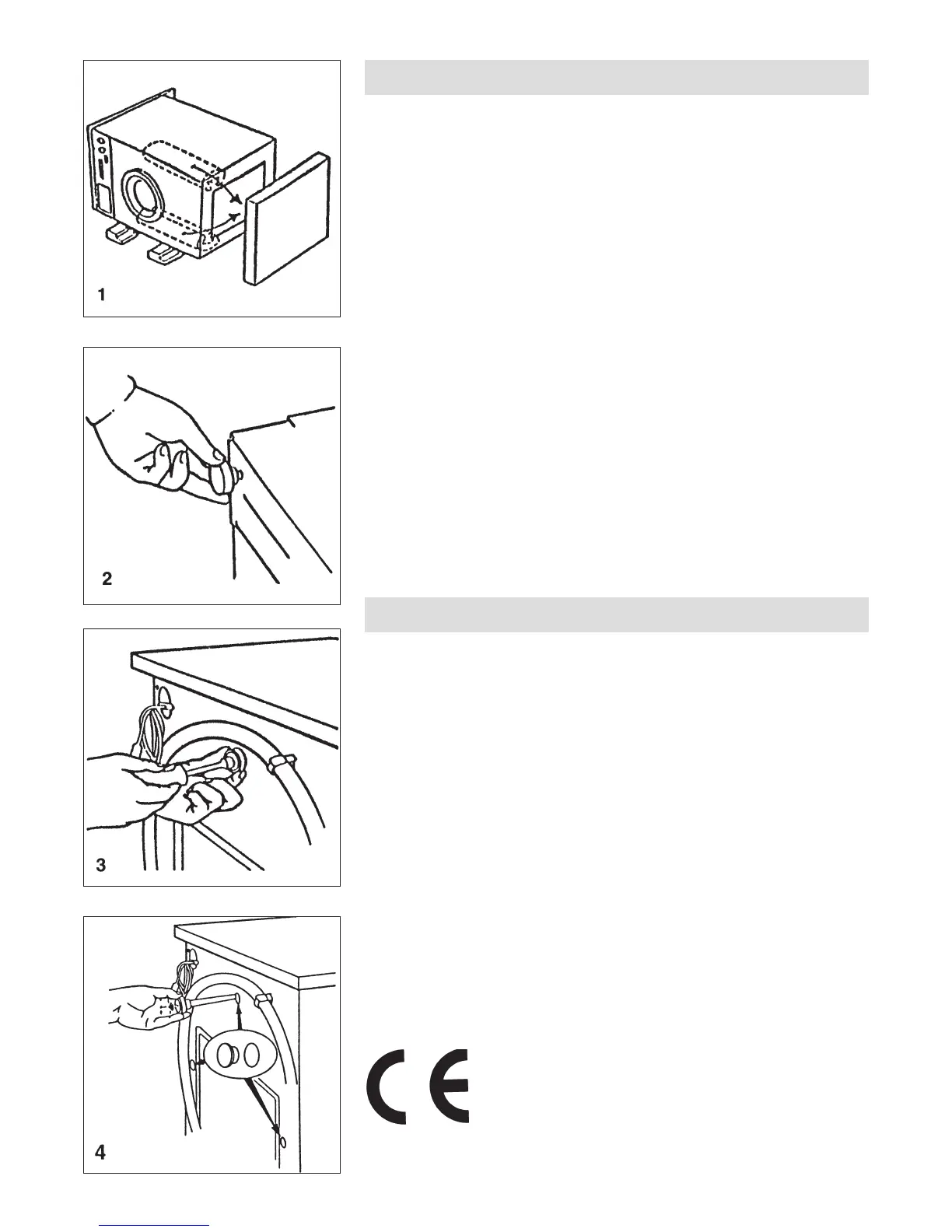 1

2

3

4

CE