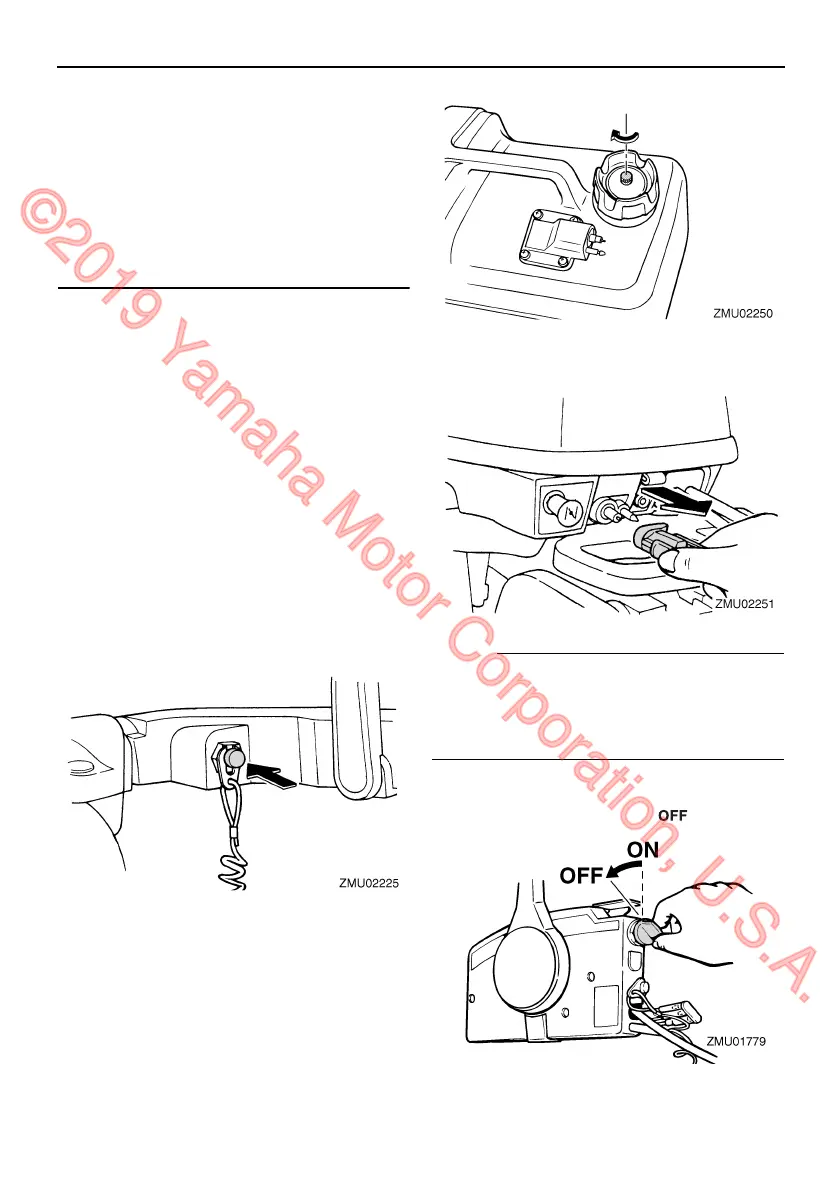 ©2019 Yamaha Motor Corporation, U.S.A.

ZMU02250

ZMU02251

ZMU02225

OFF

ON

OFF

ZMU01779