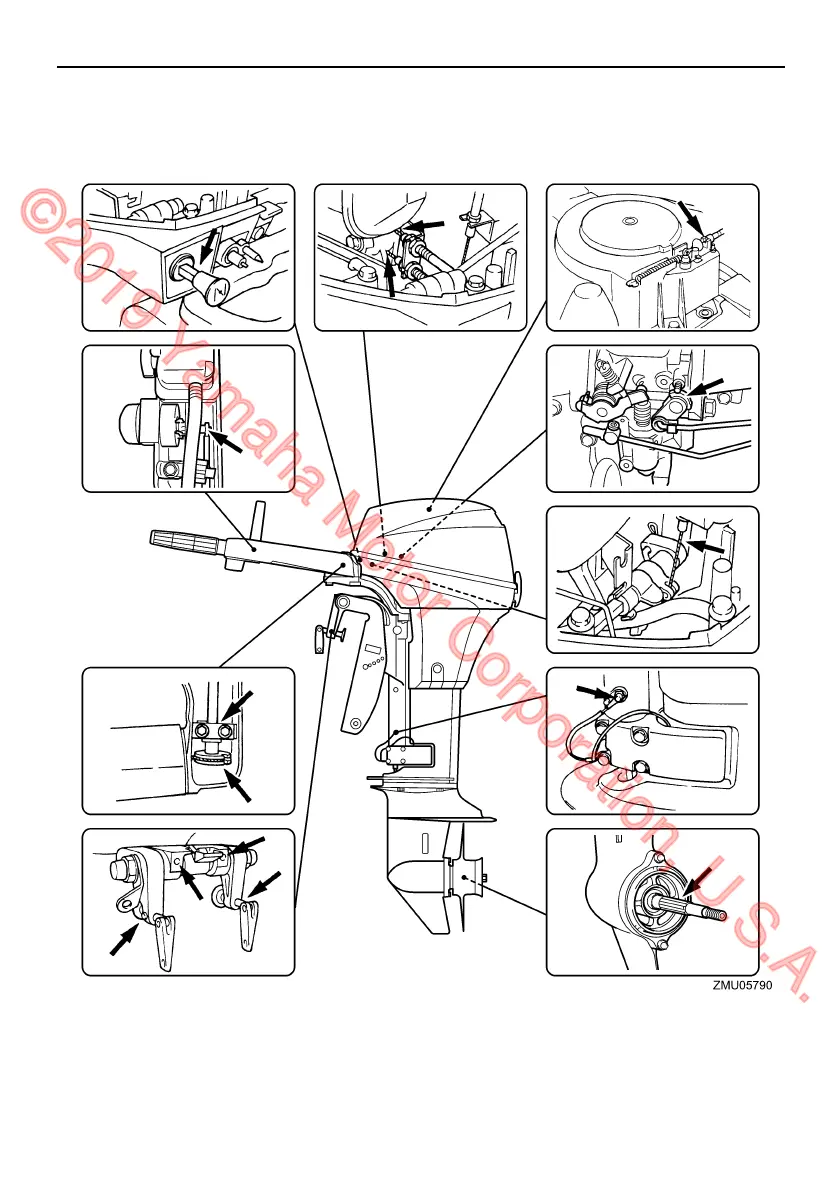 ©2019 Yamaha Motor Corporation, U.S.A.

ZMU05790