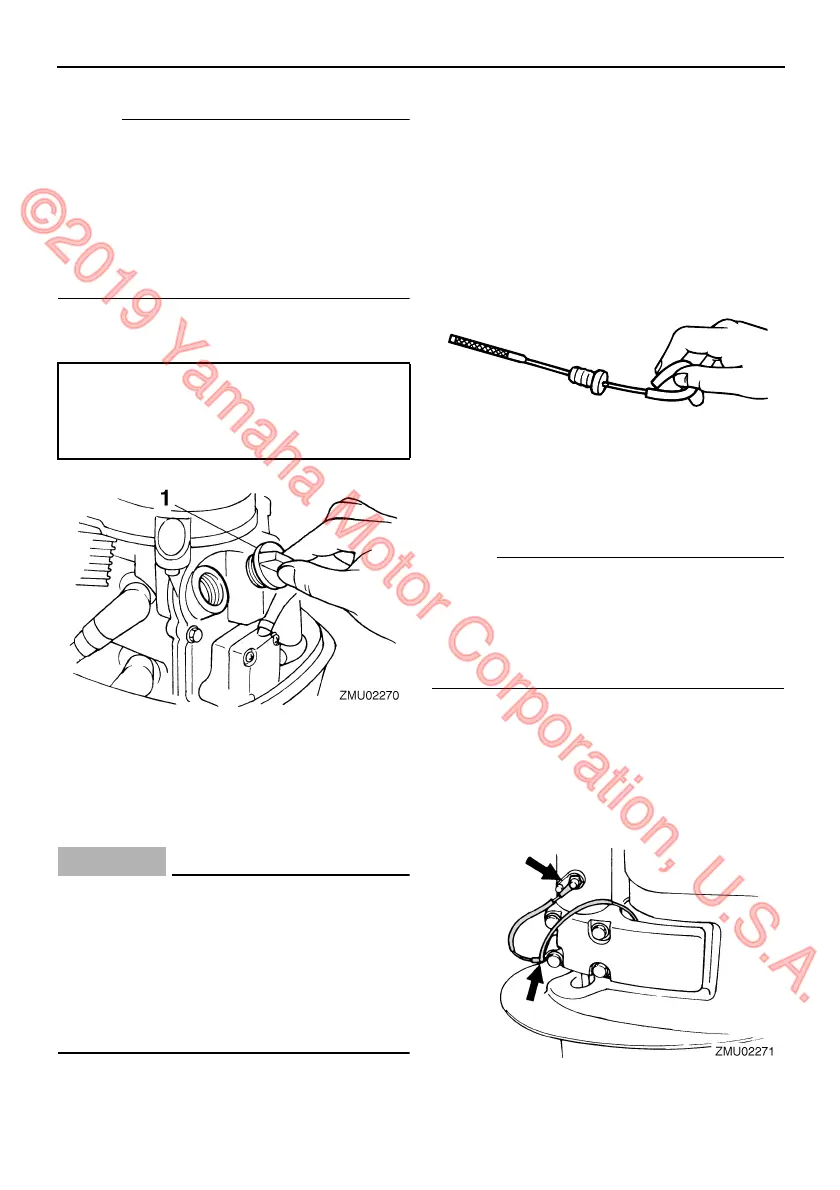 ©2019 Yamaha Motor Corporation, U.S.A.

1

ZMU02270

ZMU02271