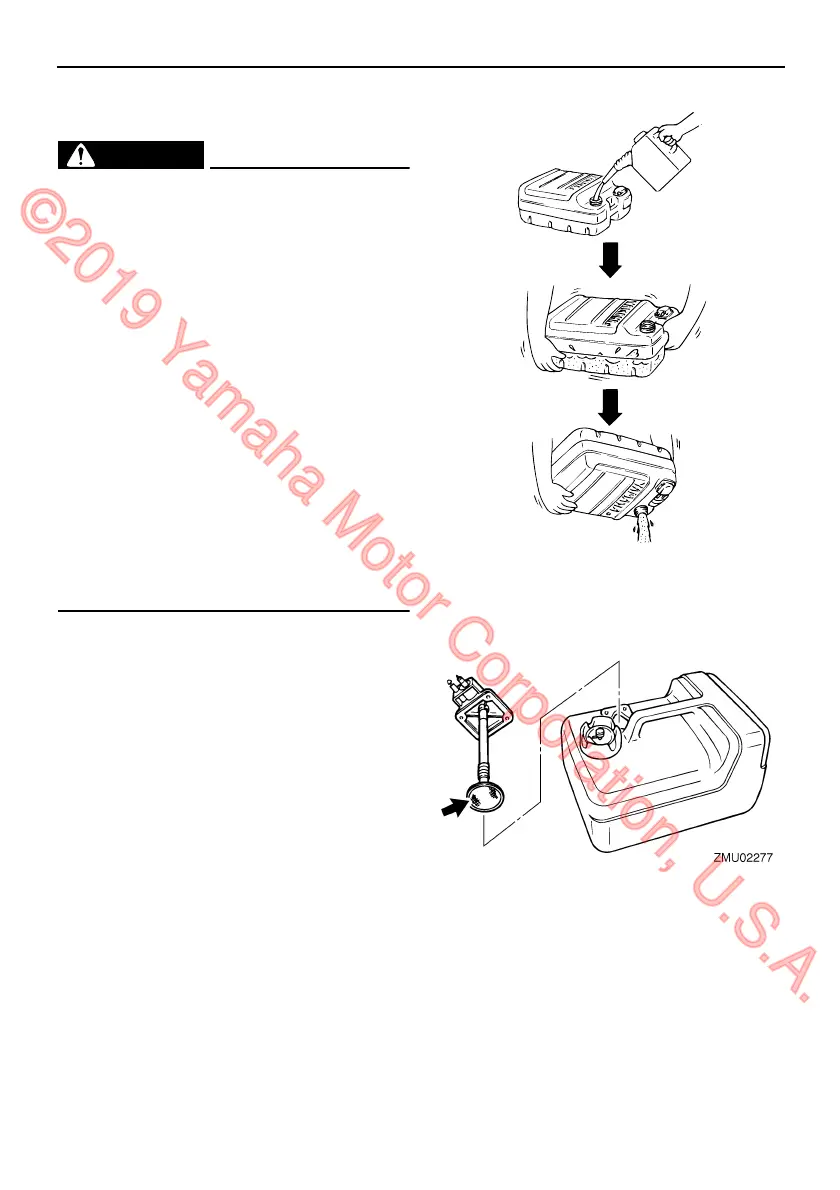 ©2019 Yamaha Motor Corporation, U.S.A.

ZMU02277