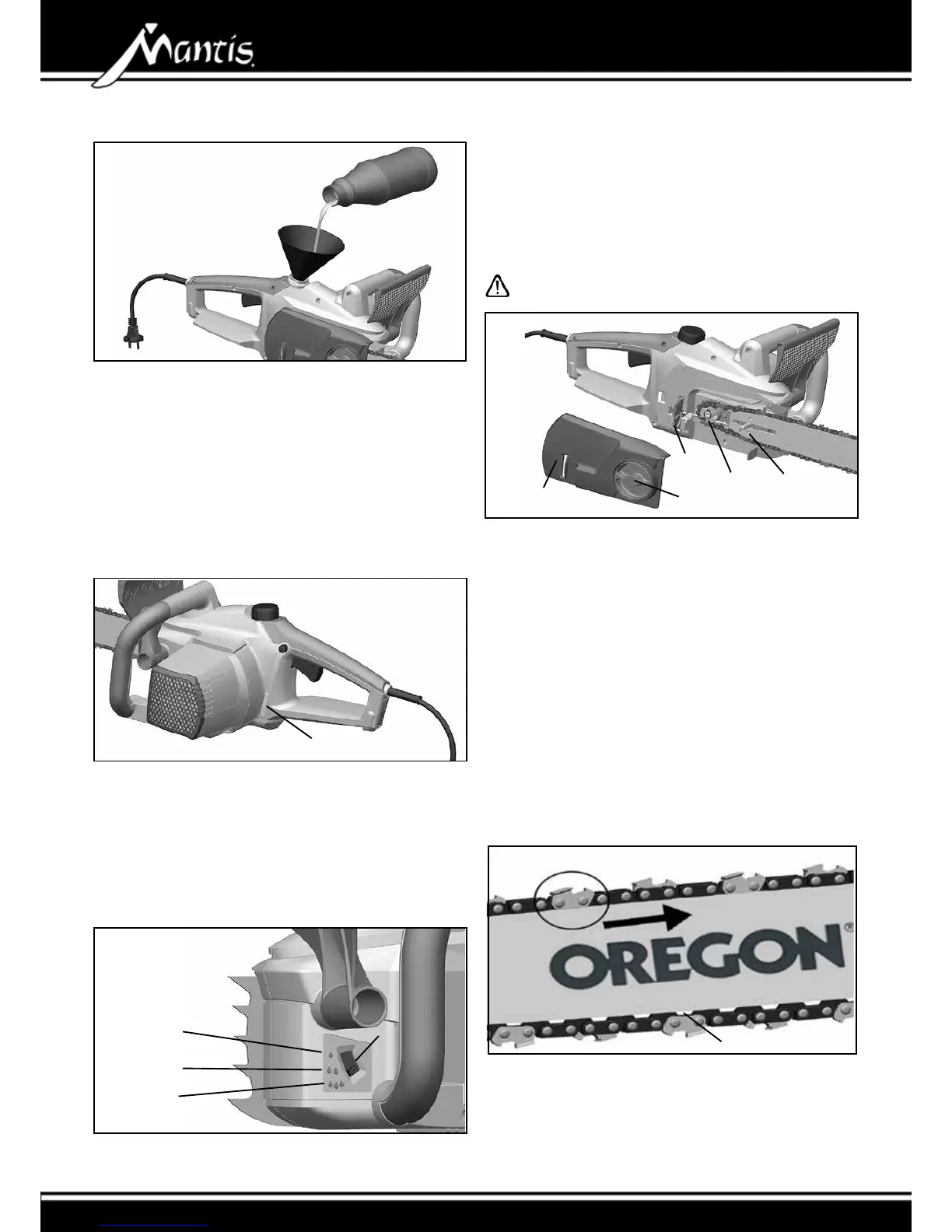 Mantis

OREGON