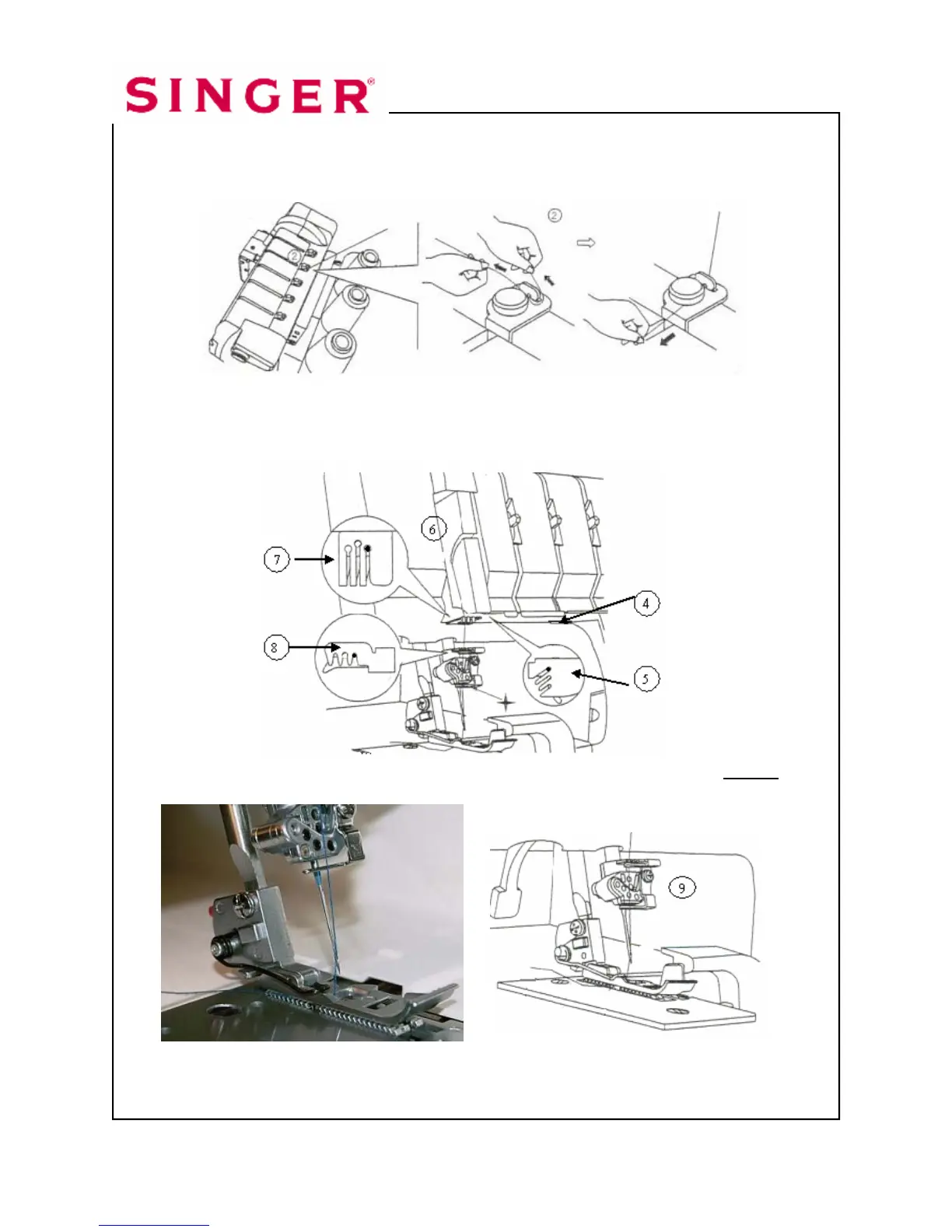 SINGER®

②

②

⑥

⑦

④

⑧

⑤

⑨