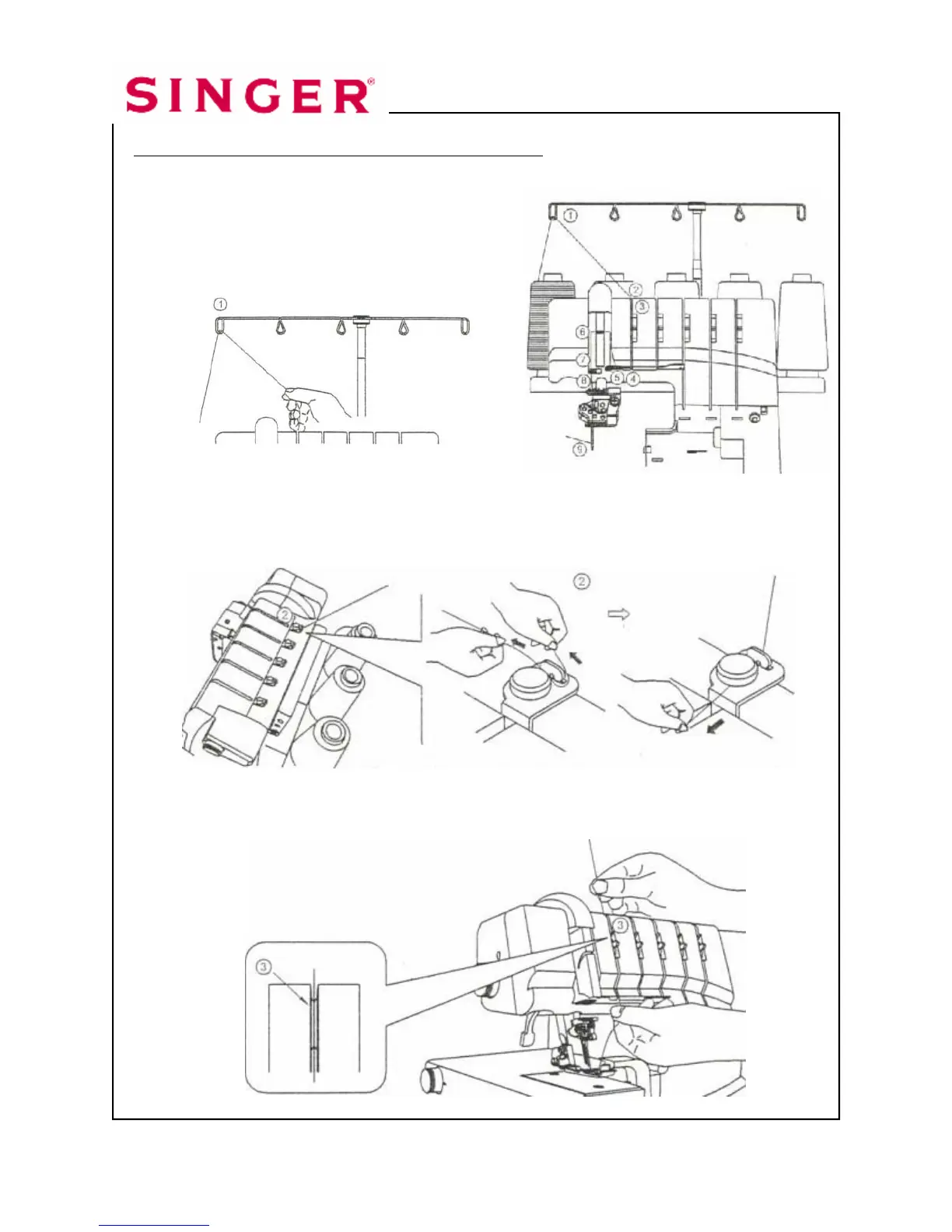 SINGER®

①

①
②
③
⑥
⑦
⑧
⑤
④
⑨

②
②

③
③