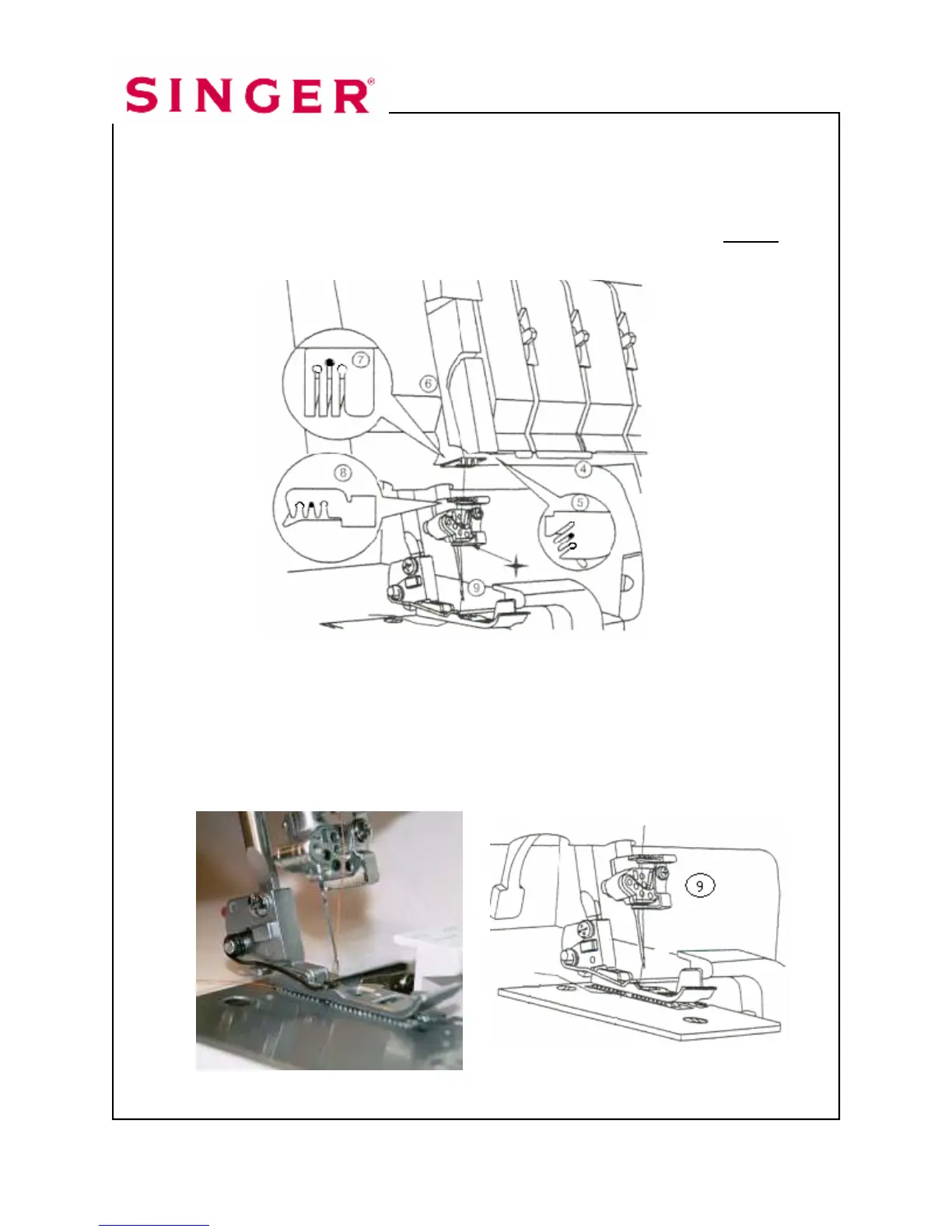 SINGER®

7

6

8

4

5

9

9