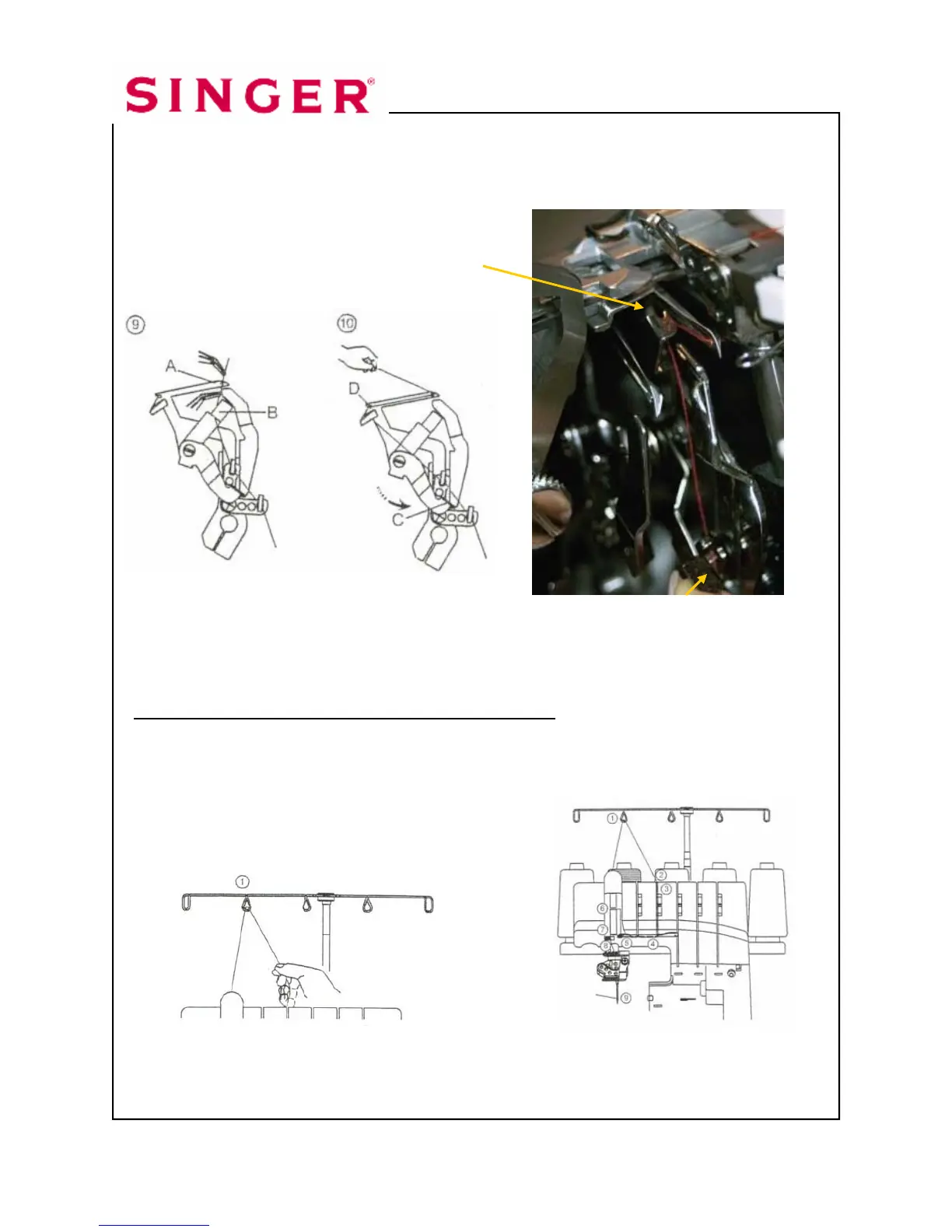 SINGER®

⑨

A

B

⑩

D

C

①

①

②

③

④

⑤

⑥

⑦

⑧

⑨