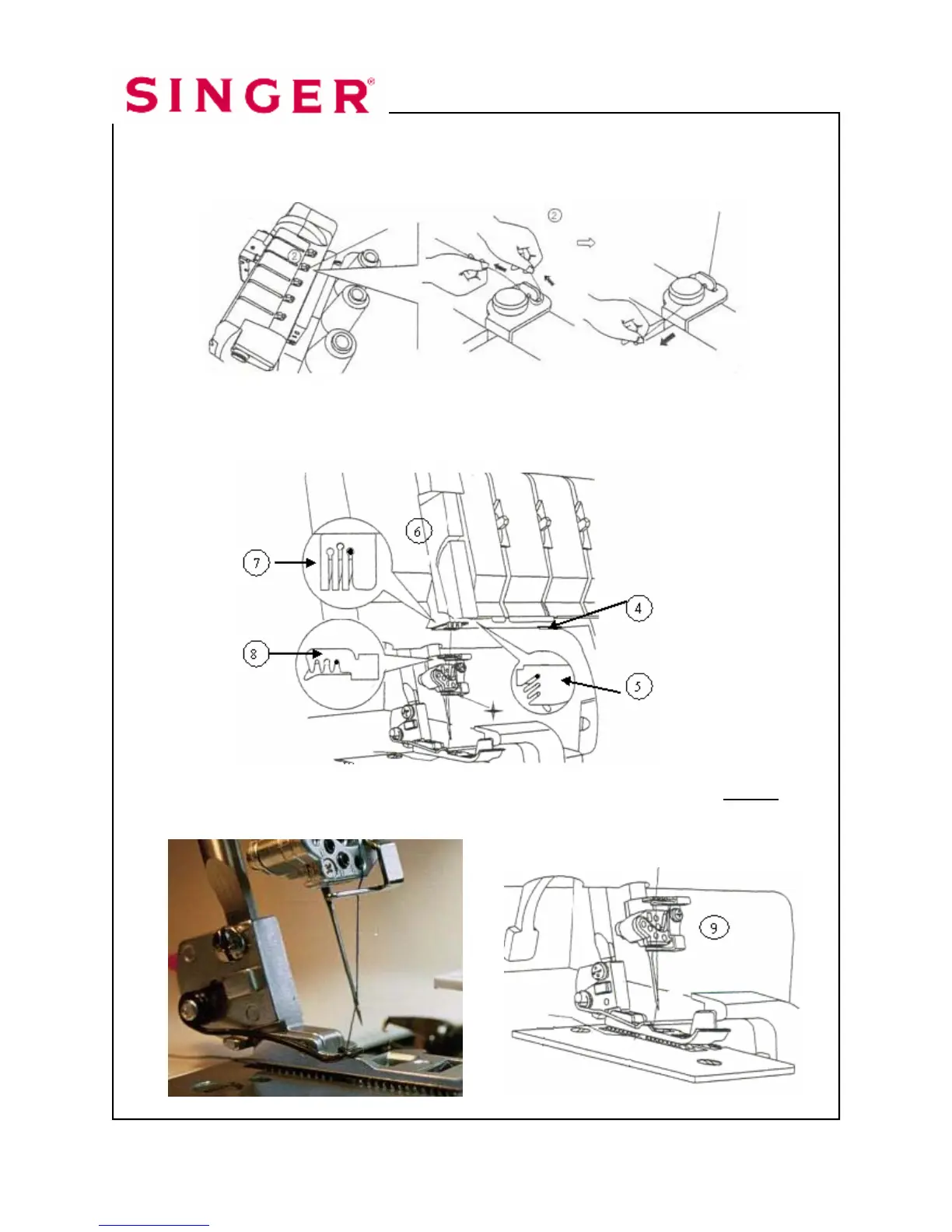 SINGER®

②

②

⑥

⑦

④

⑧

⑤

⑨