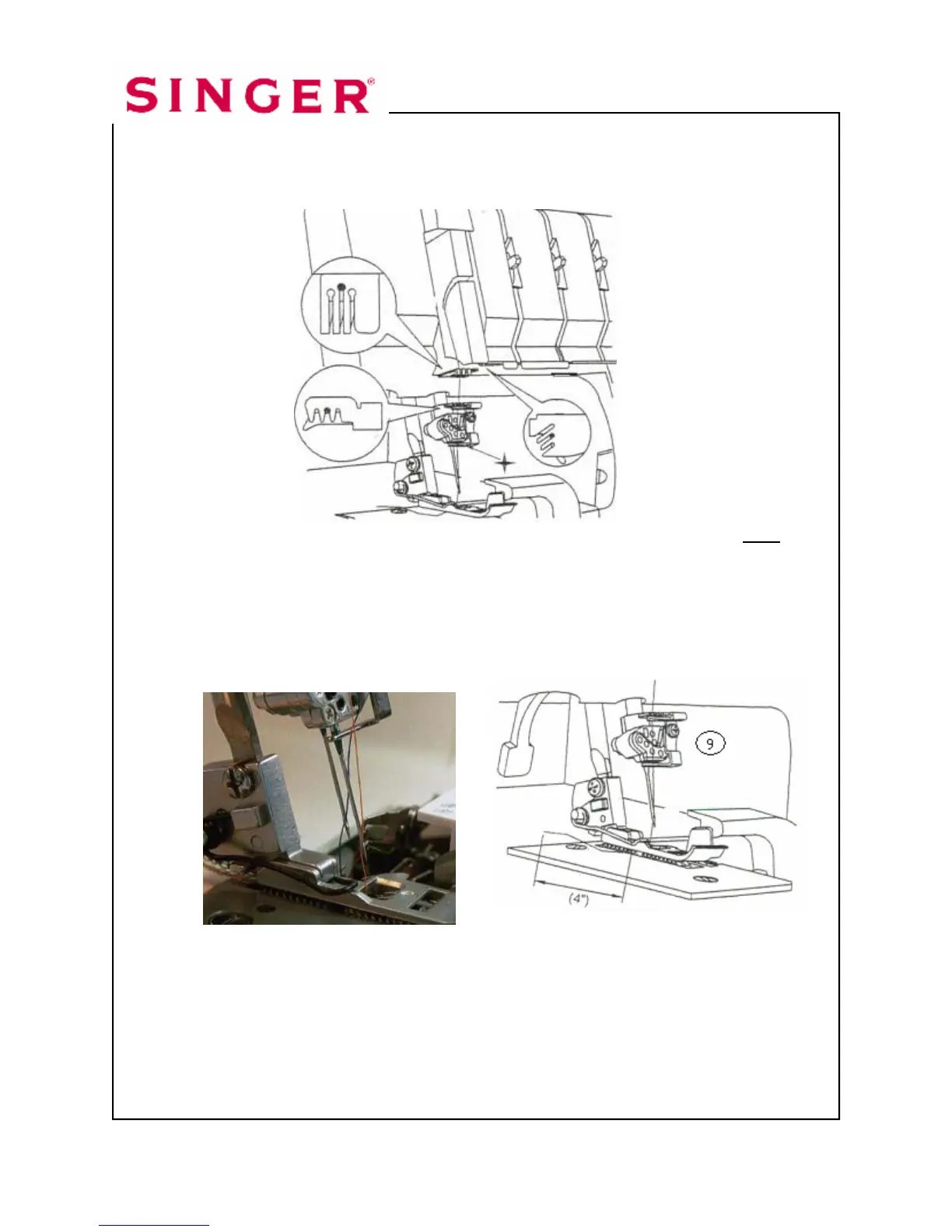 SINGER®

9

(4")