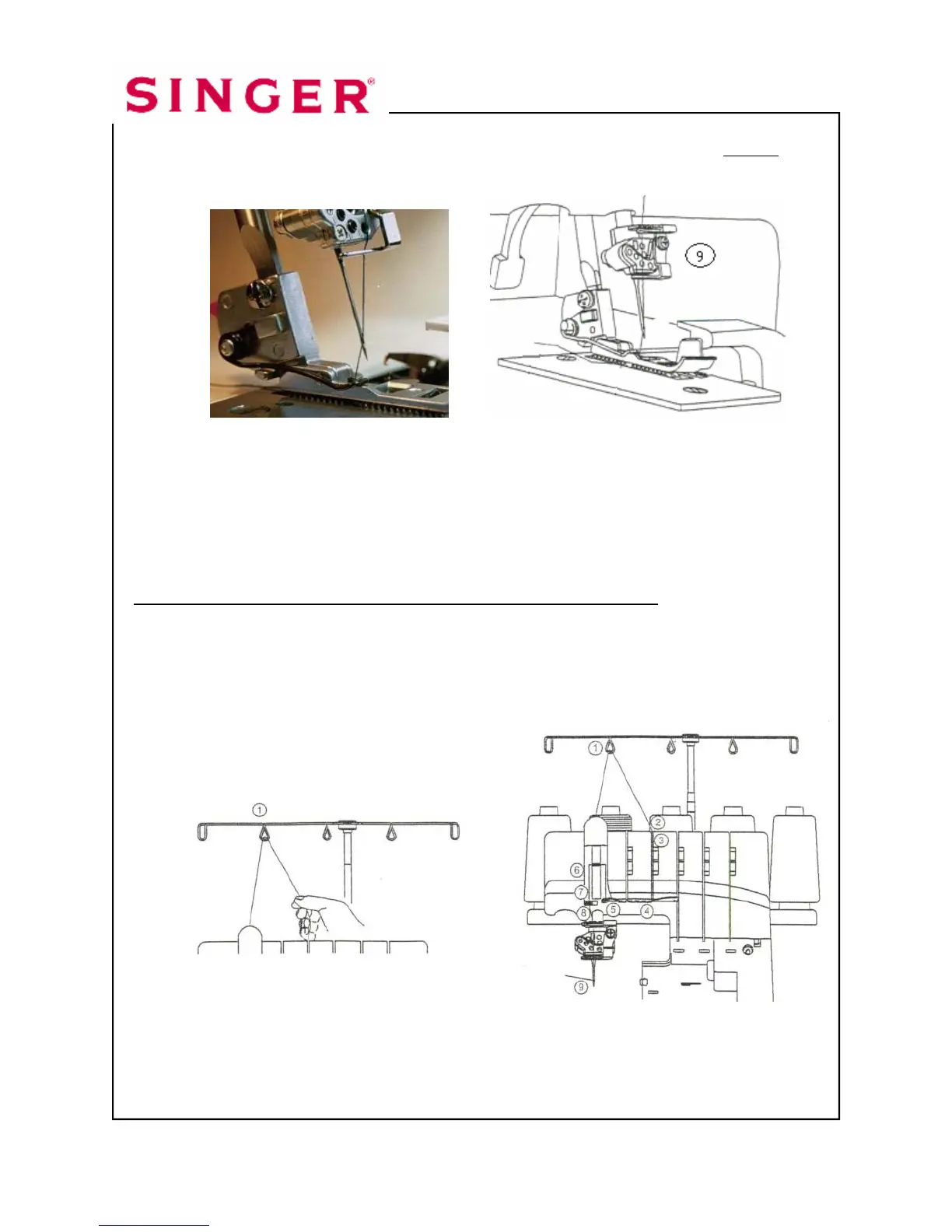 SINGER®

9

1

1

2

3

6

7

8

5

4

9