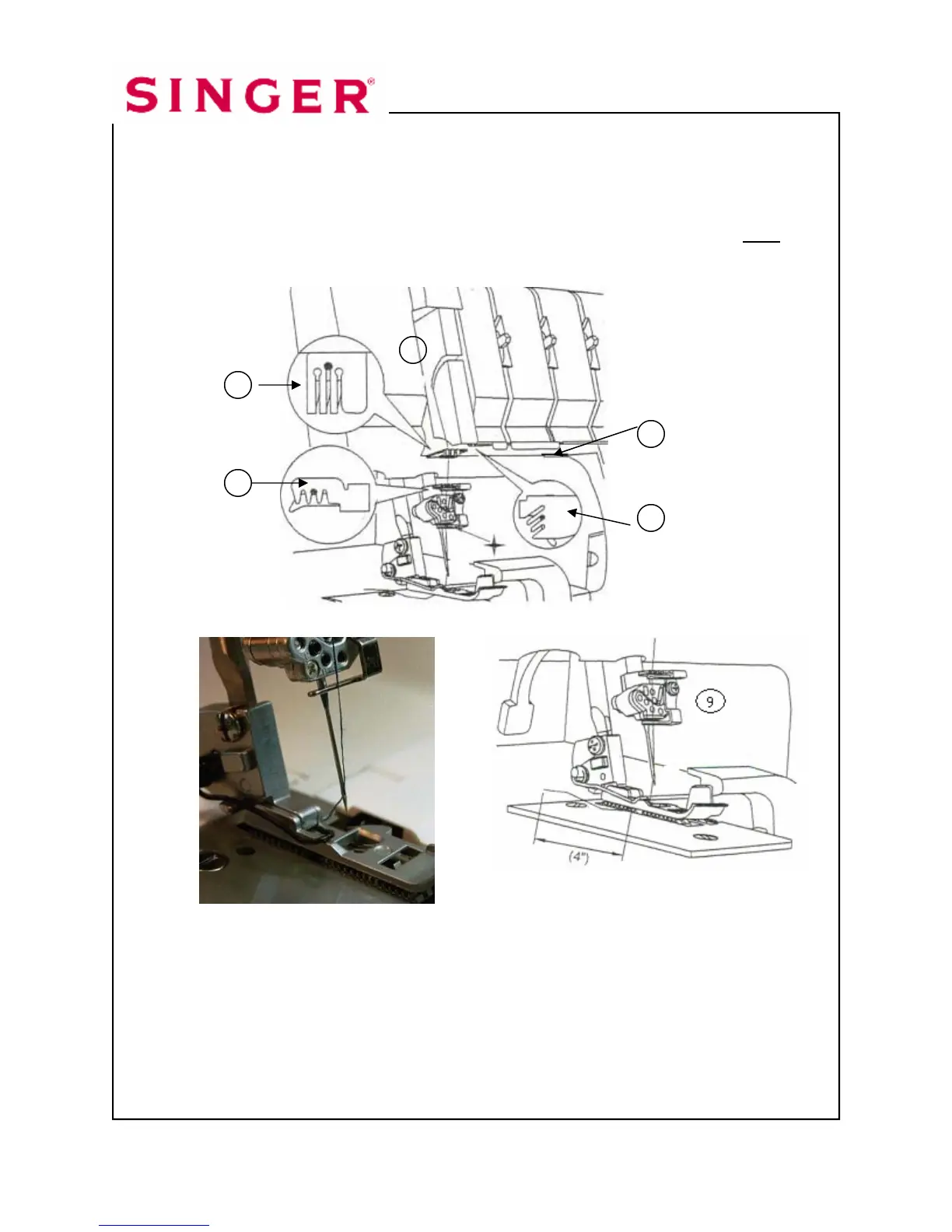 SINGER®

9

(4")