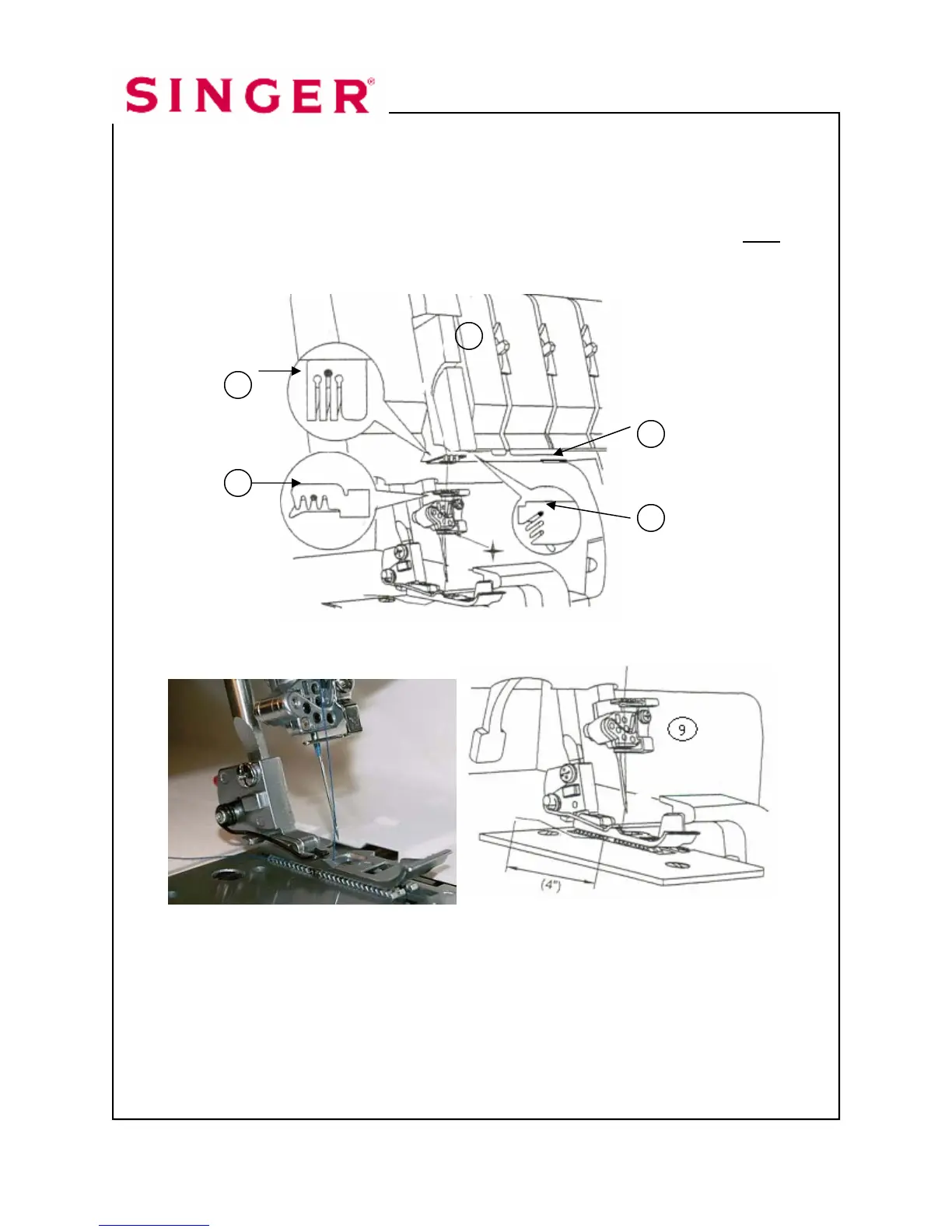 SINGER®

9

(4")