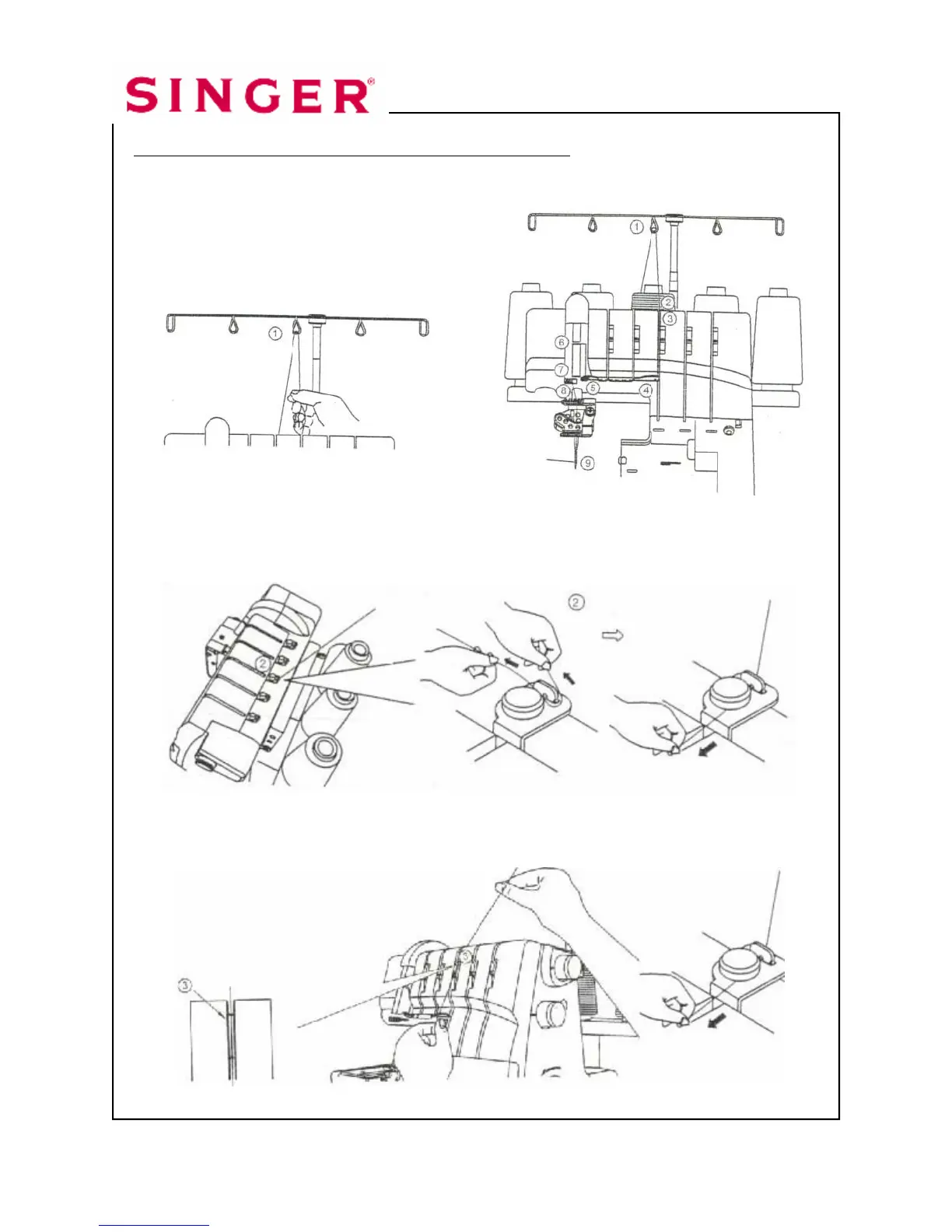 SINGER®

①

①

②

③

⑥

⑦

⑧

⑤

④

⑨

②

②

③

③