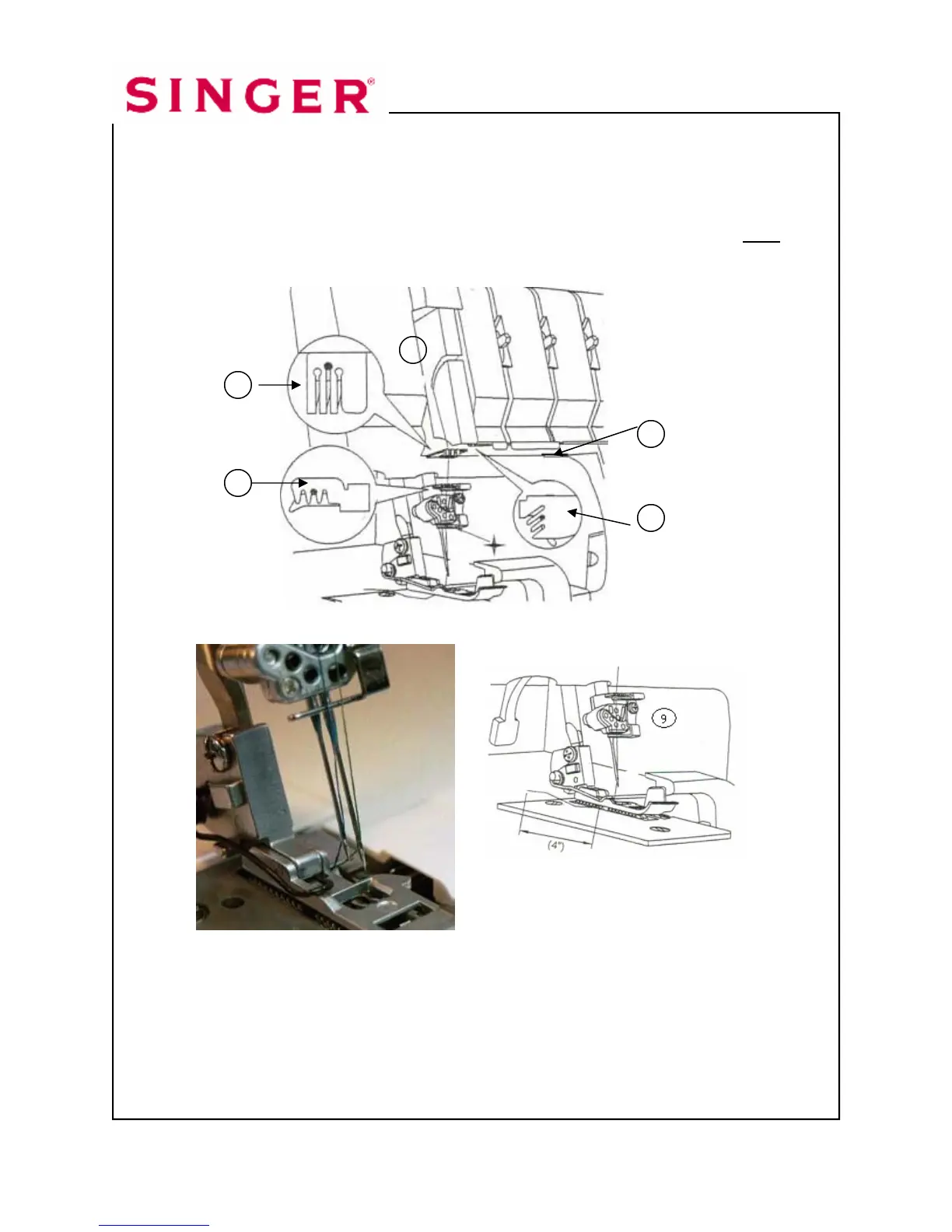 SINGER®

9

(4")