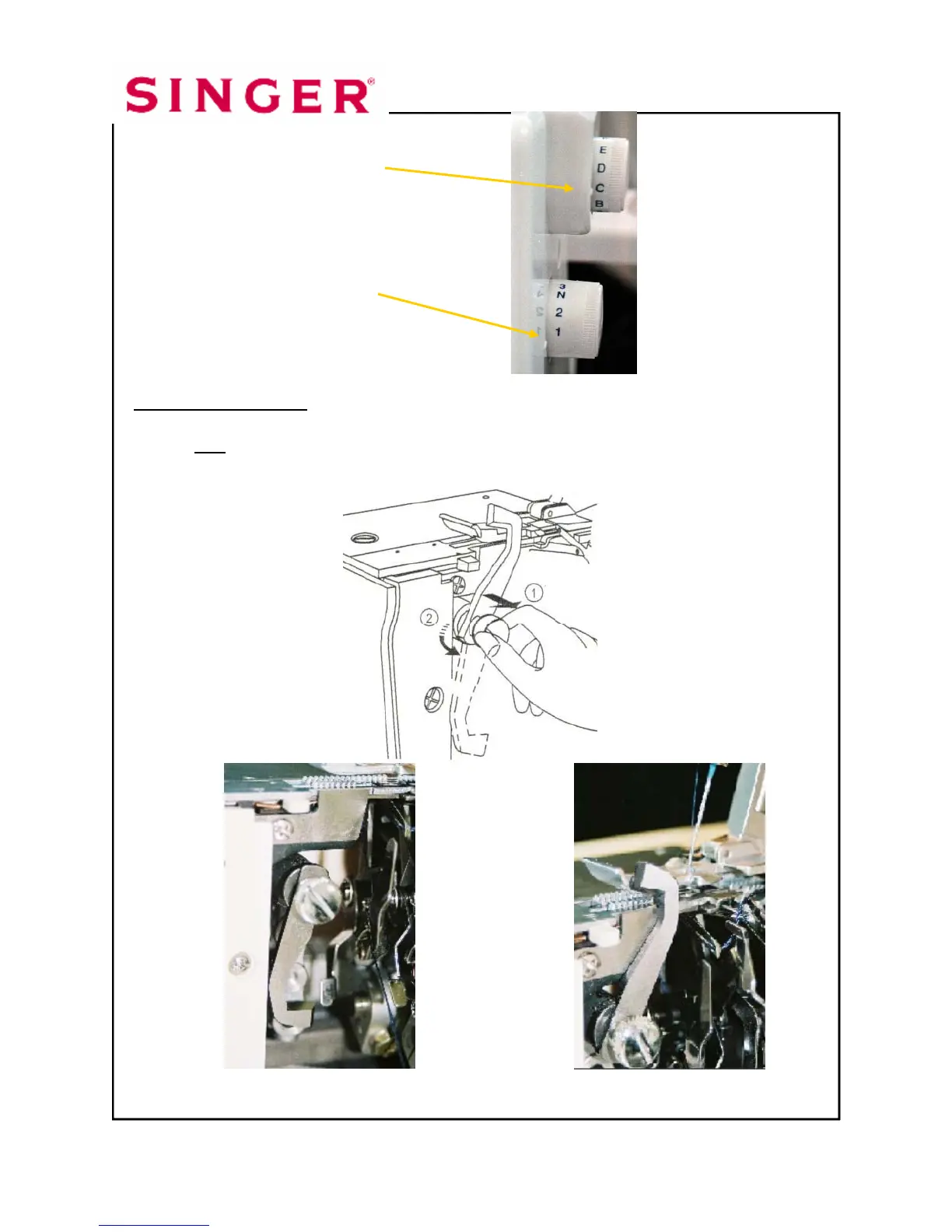 SINGER®

E
D
C
B

3
N
2
1

①
②