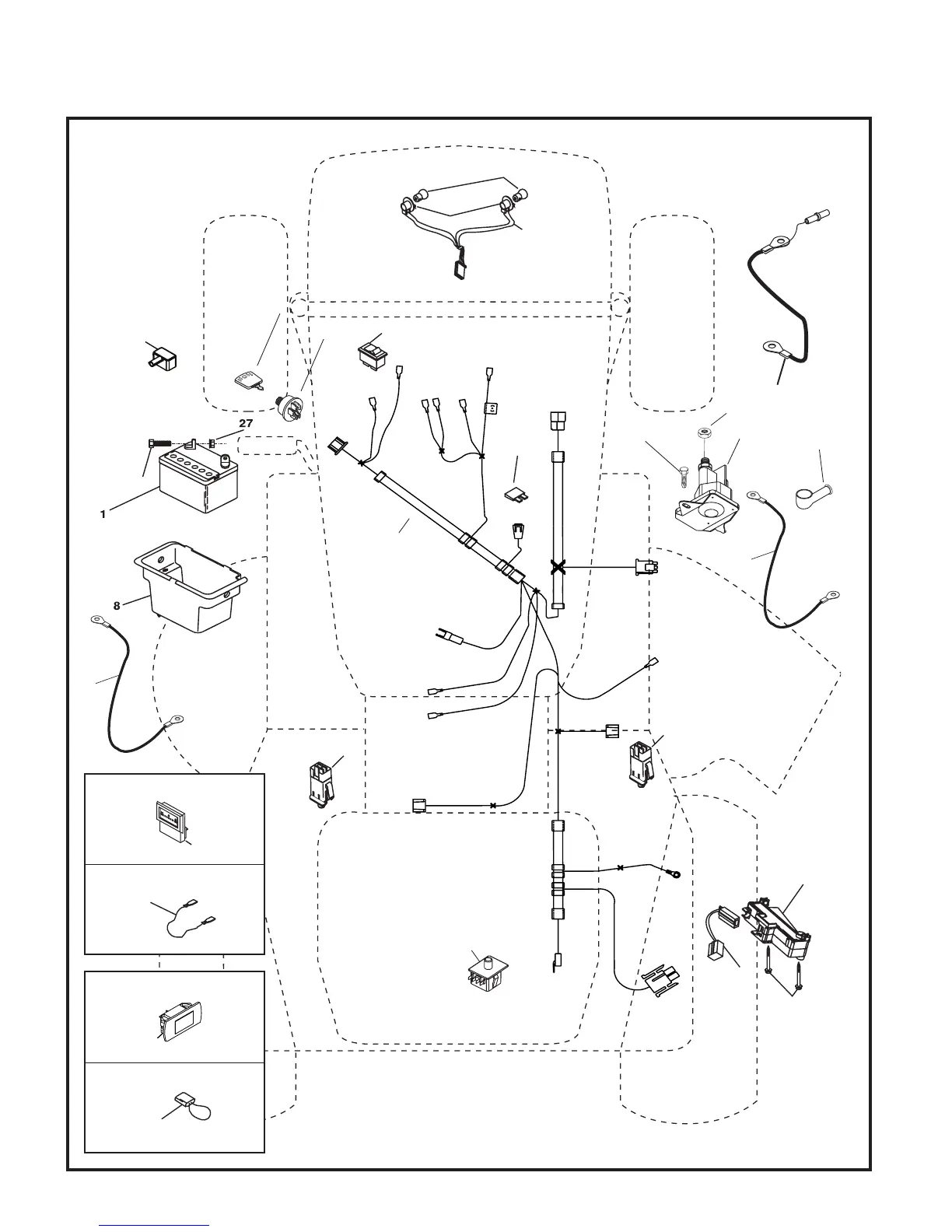 27

1

8