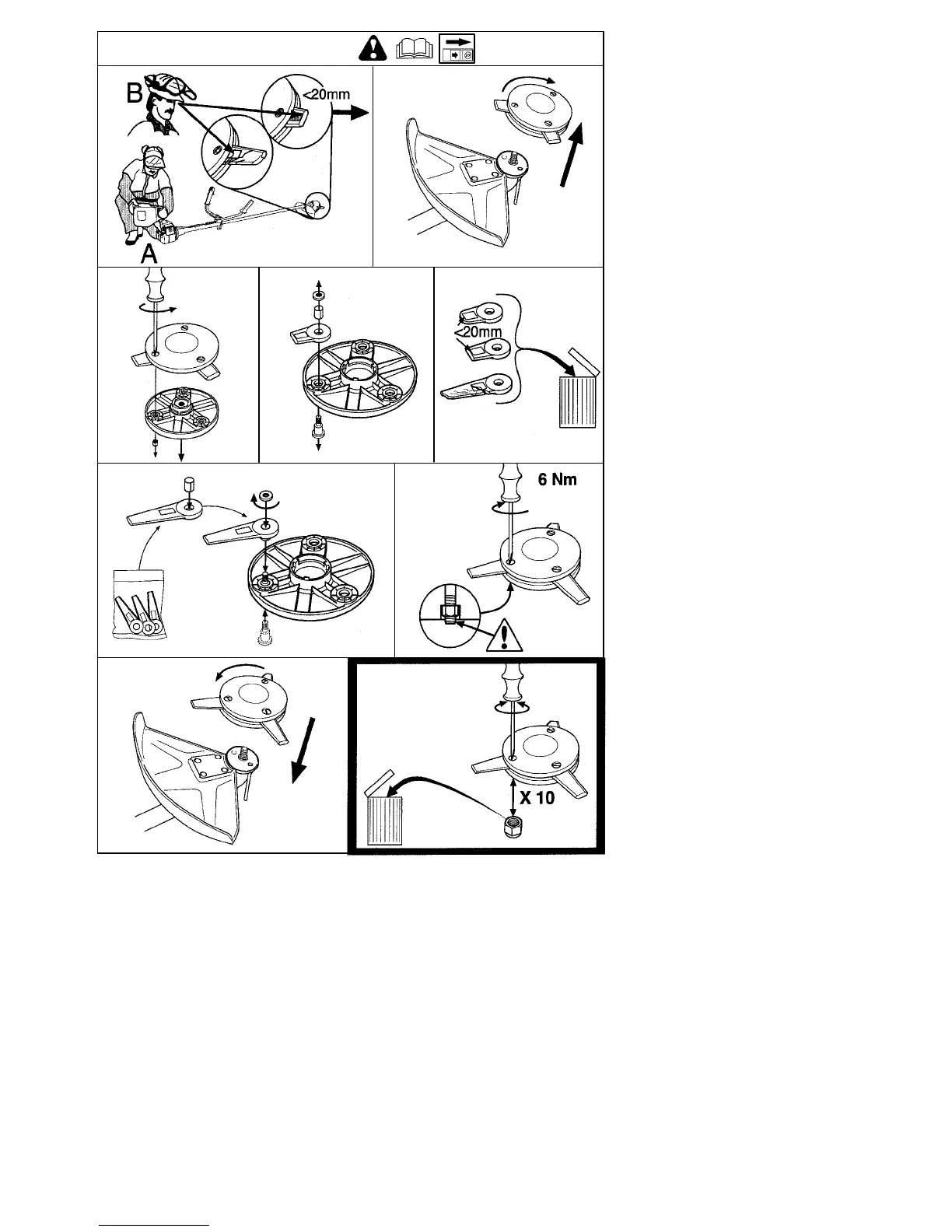 B

<20mm

A

<20mm

6 Nm

X 10