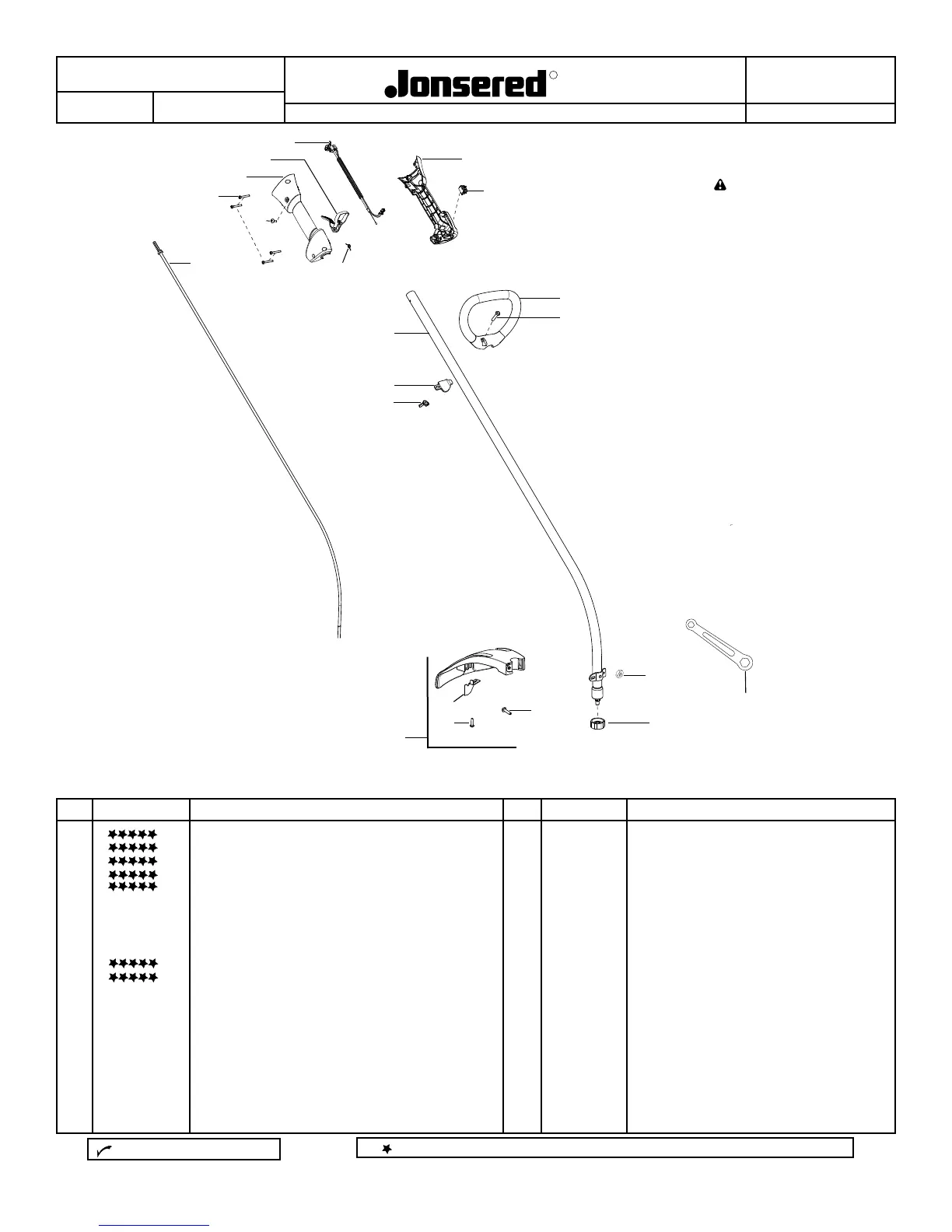 Jonsered