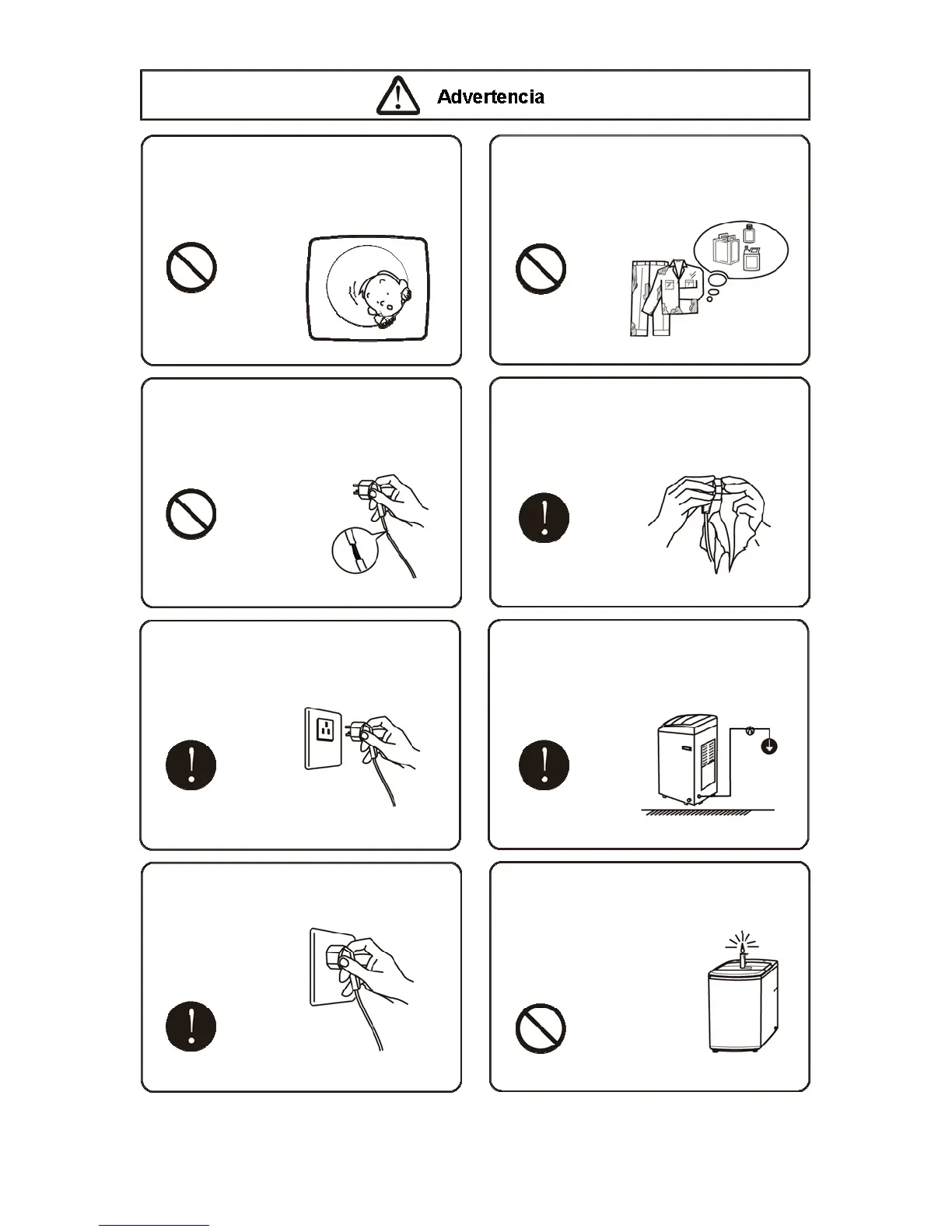 Advertencia