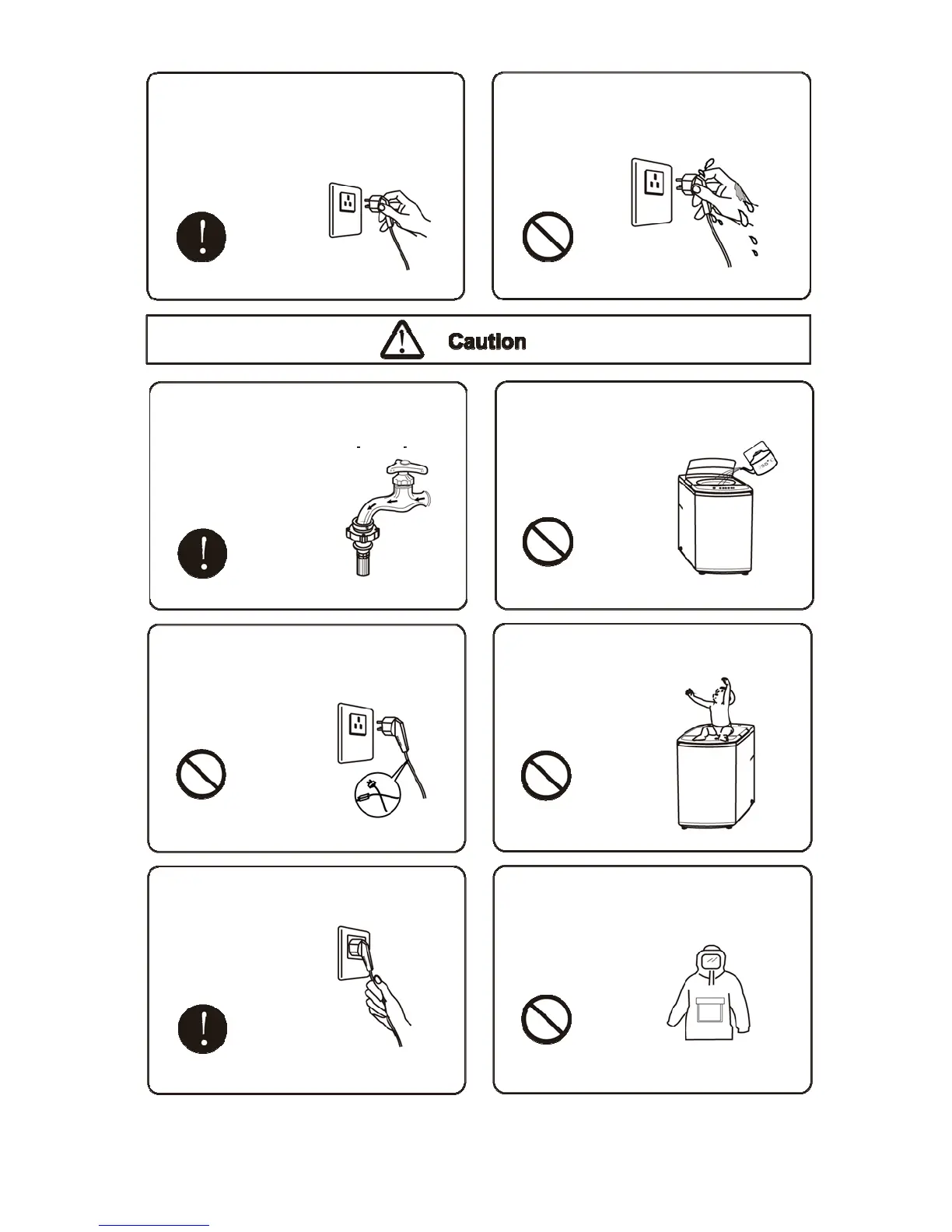 Caution