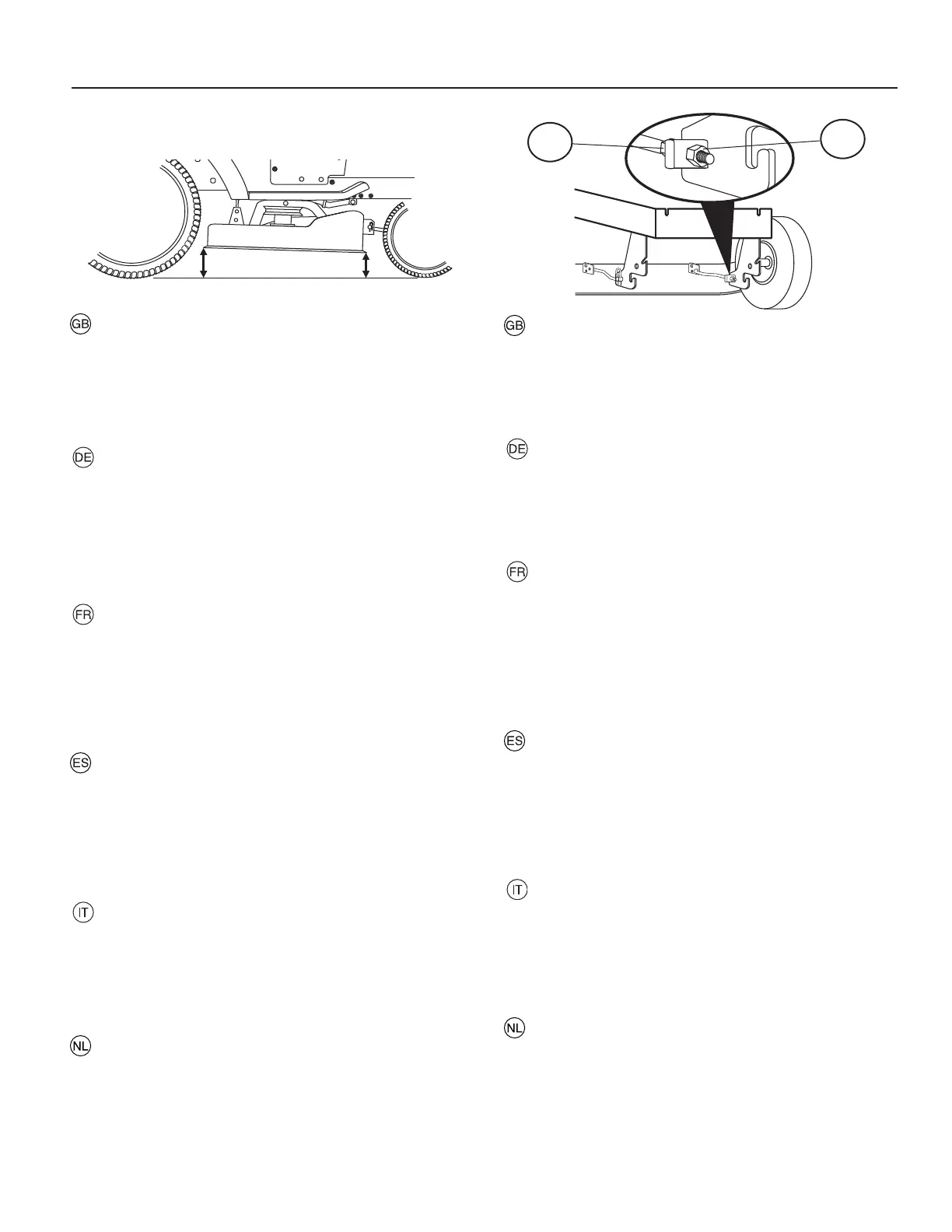 GB

DE

FR

ES

IT

NL

GB

DE

FR

ES

IT

NL