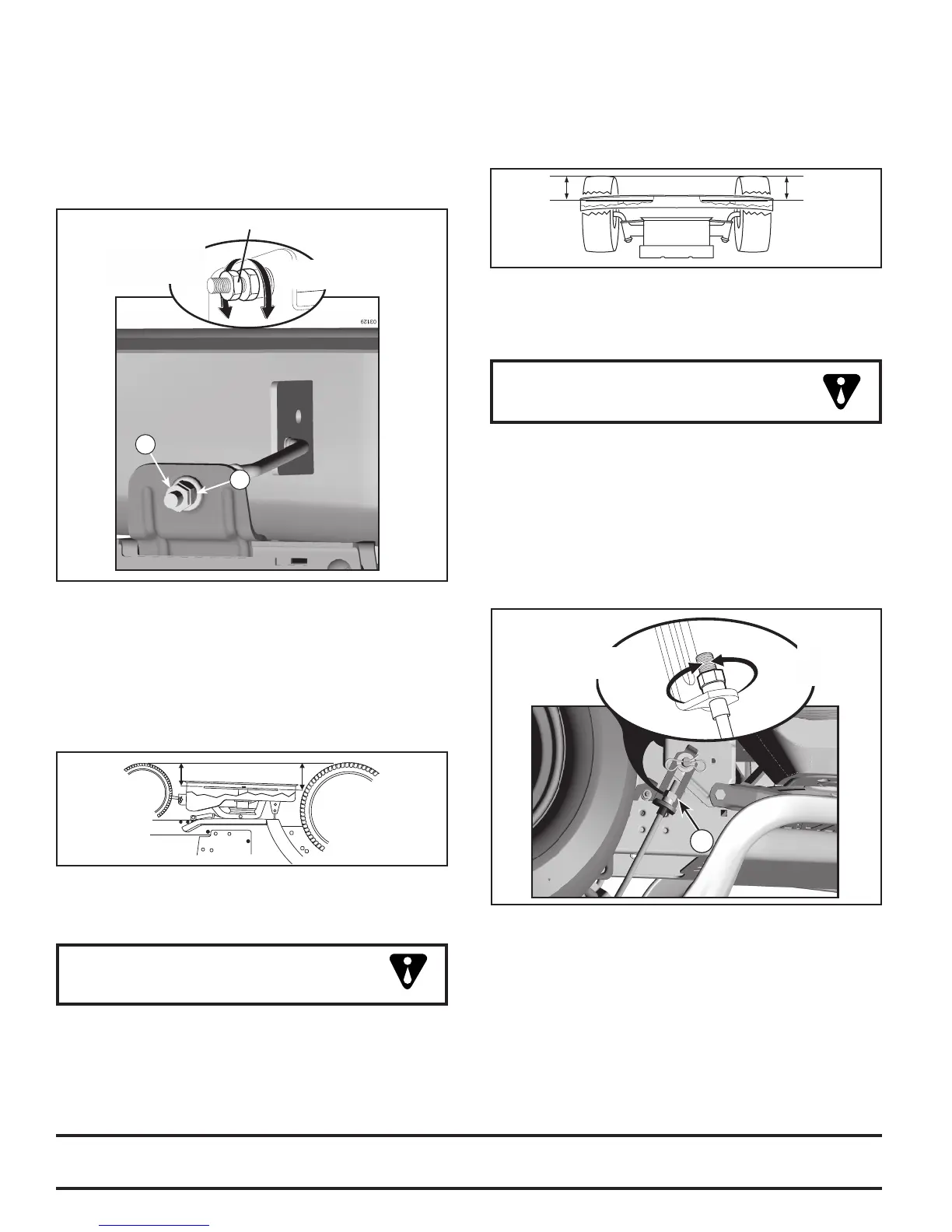 03129