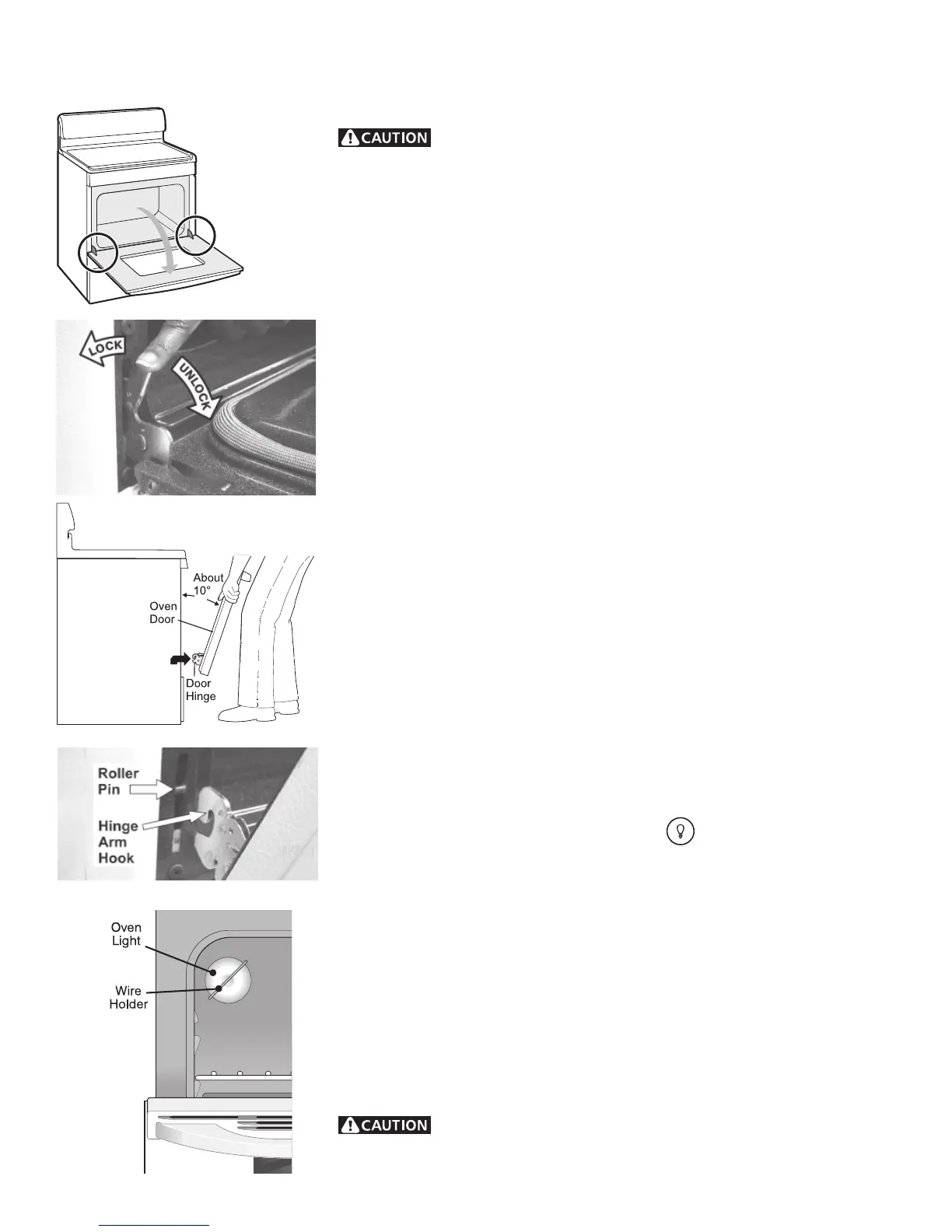 CAUTION

LOCK

UNLOCK

About 10°

Oven Door

Door Hinge

Roller Pin

Hinge Arm Hook

Oven Light

Wire Holder

CAUTION