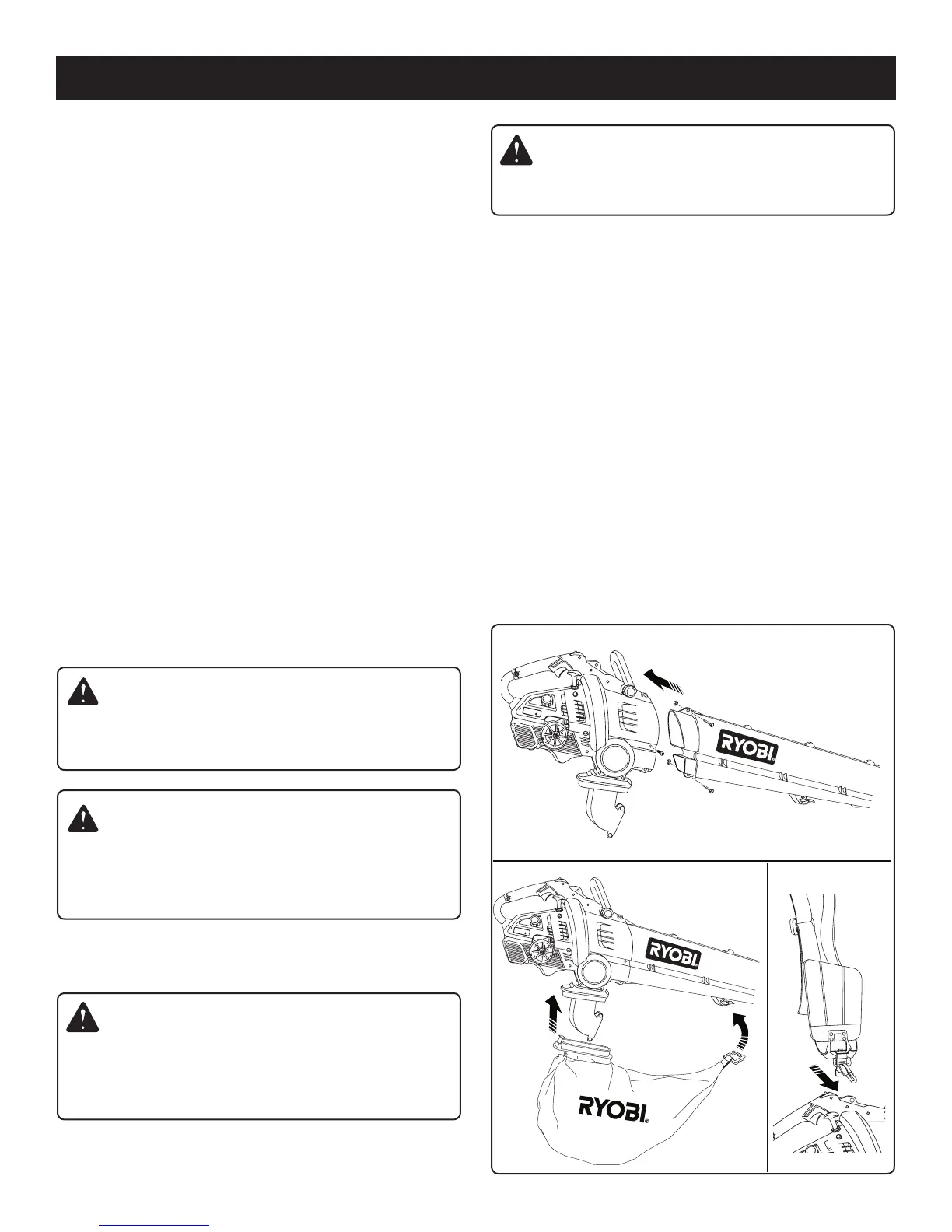 RYOBI

RYOBI

RYOBI