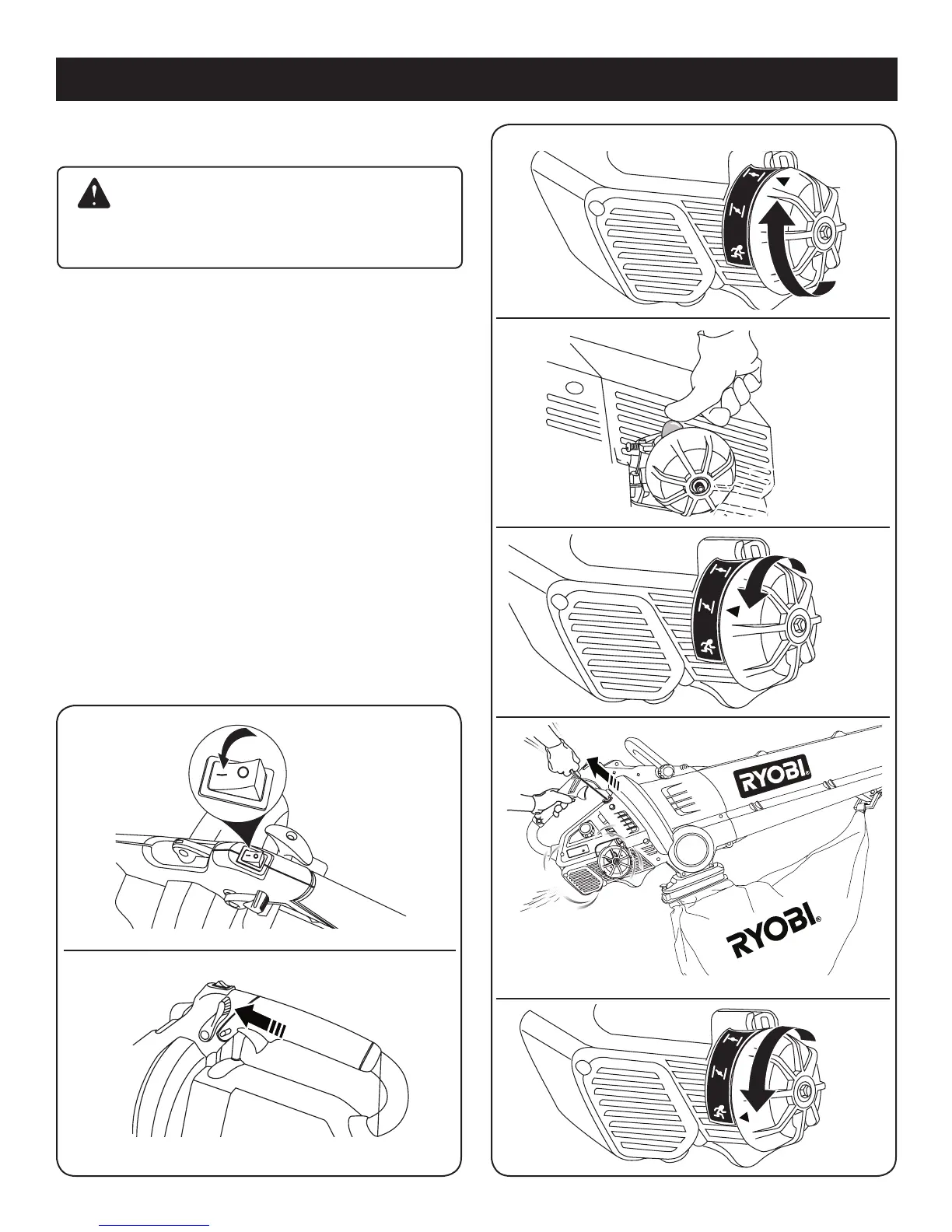 RYOBI

RYOBI