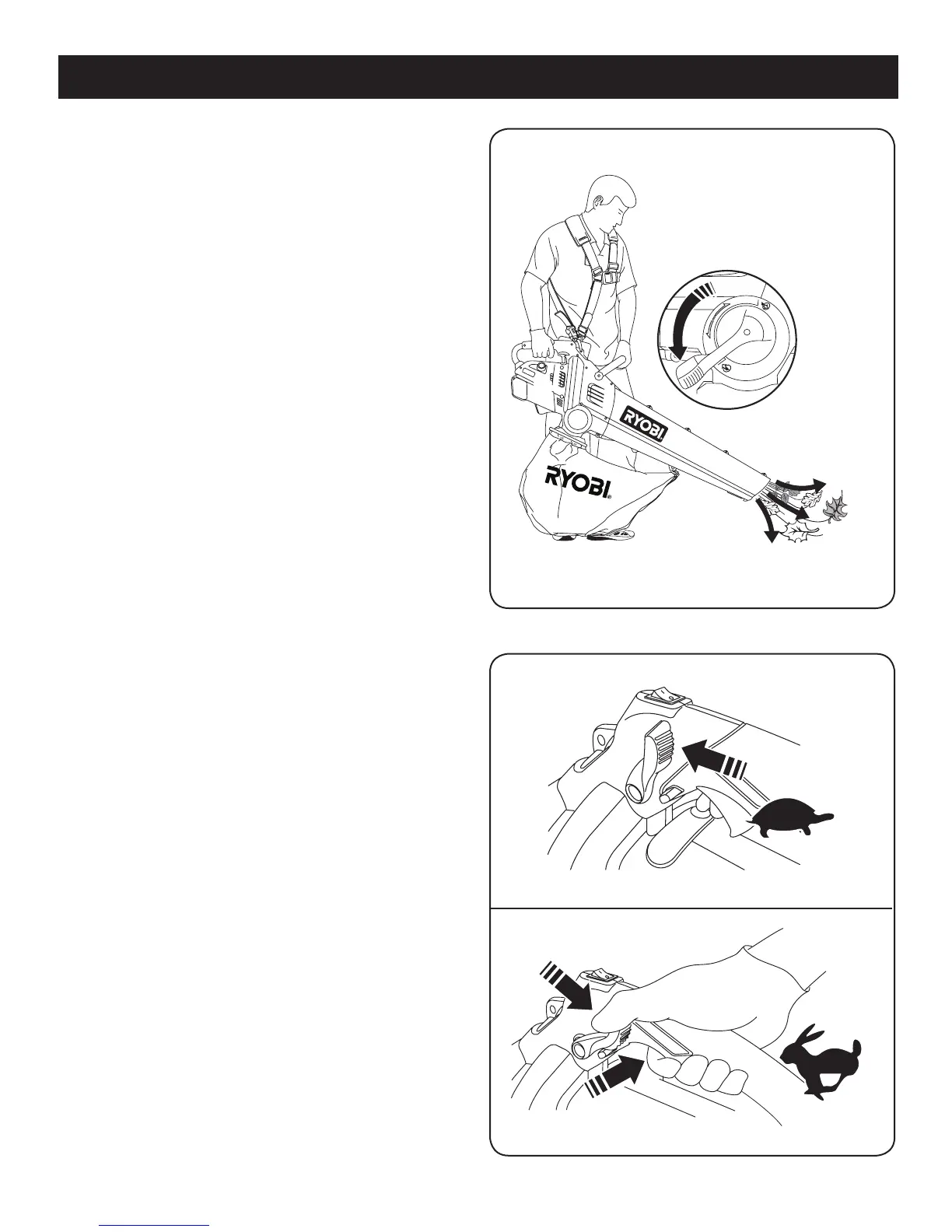 RYOBI

RYOBI