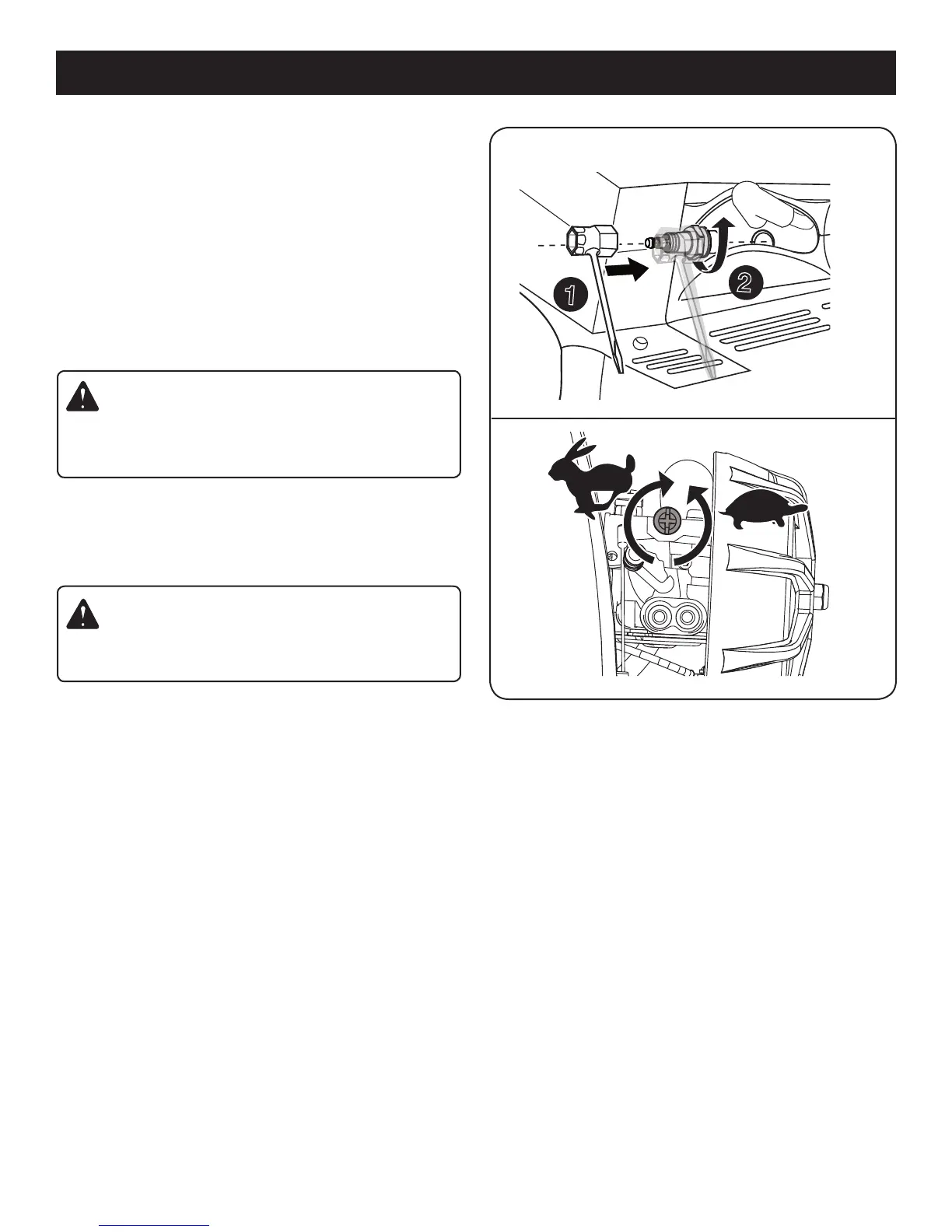 1

2