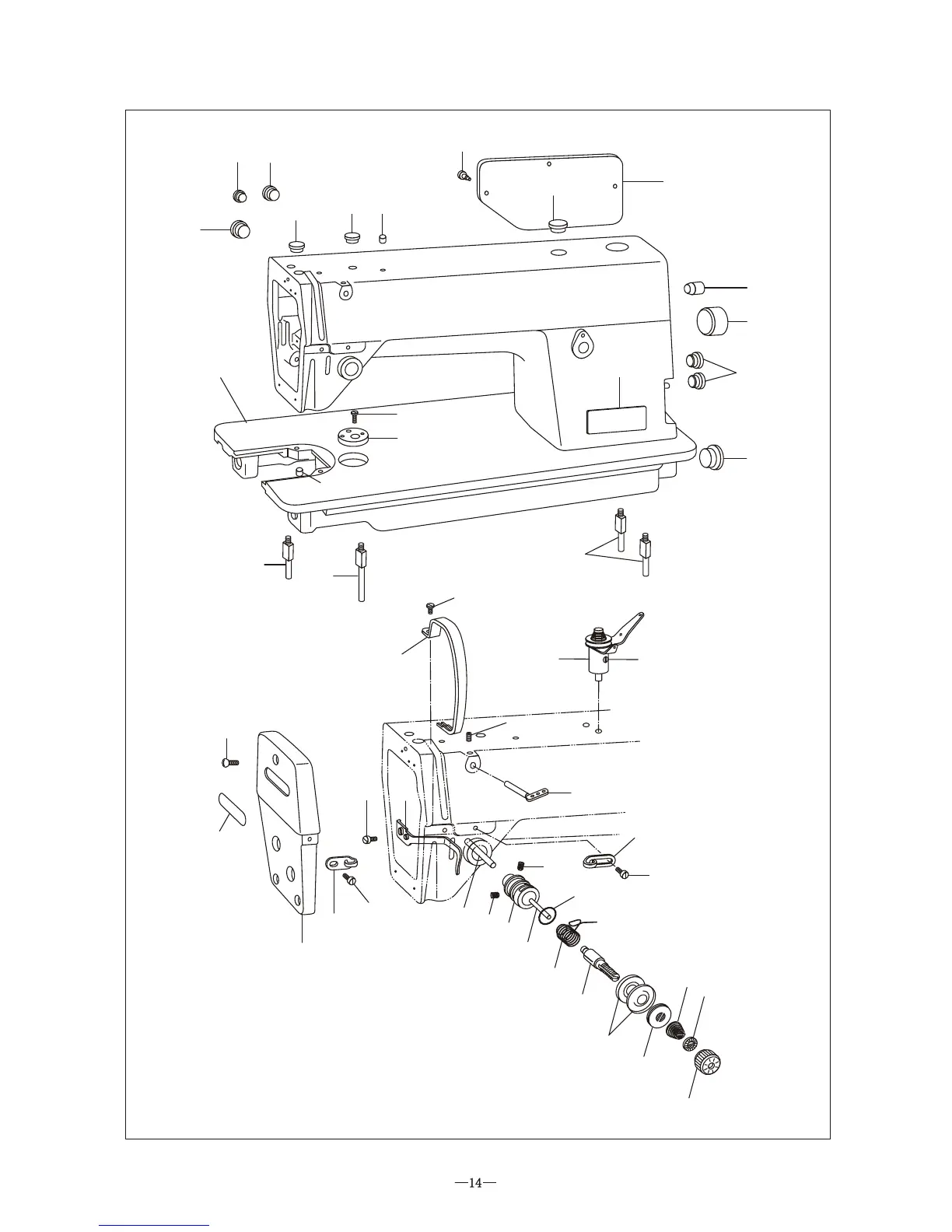 —14—