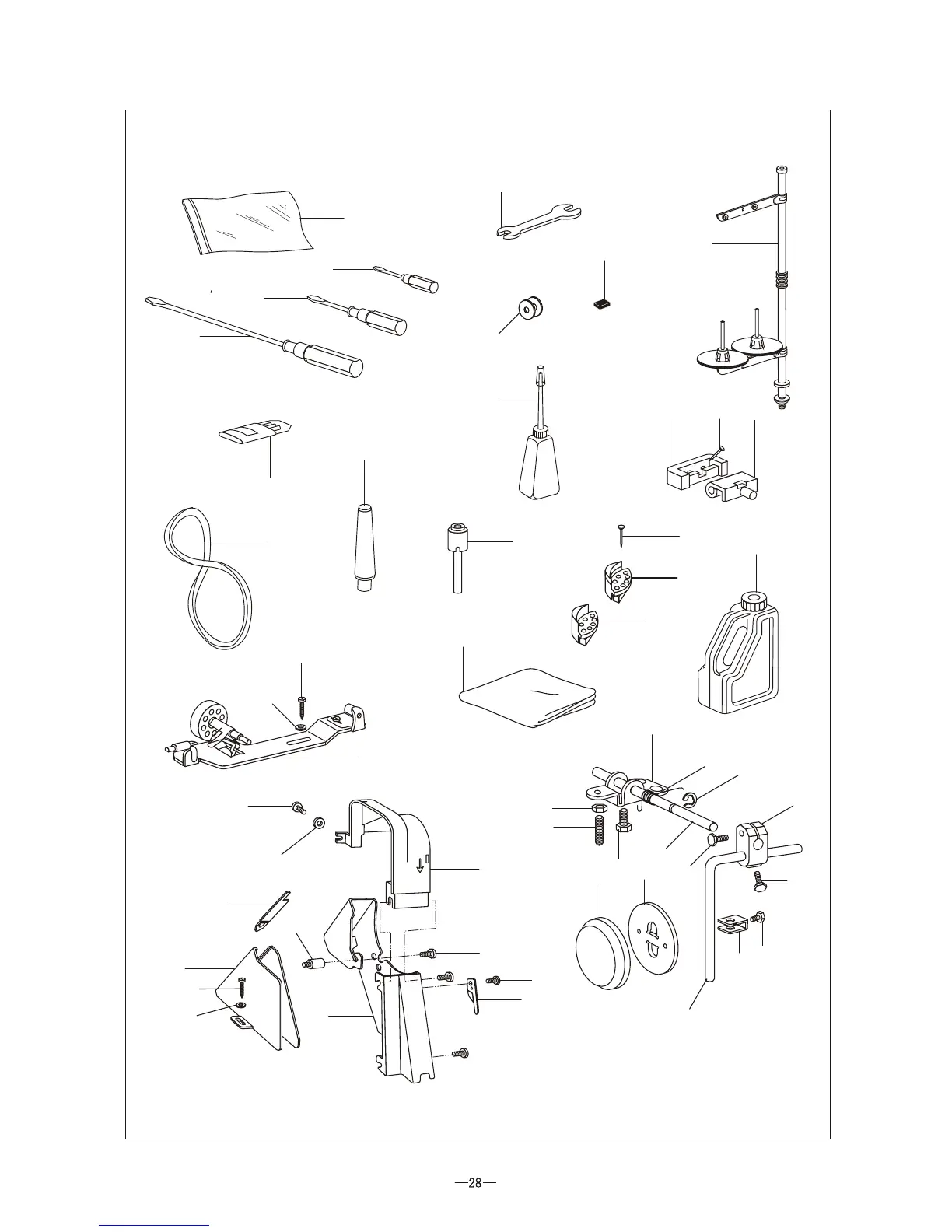 —28—