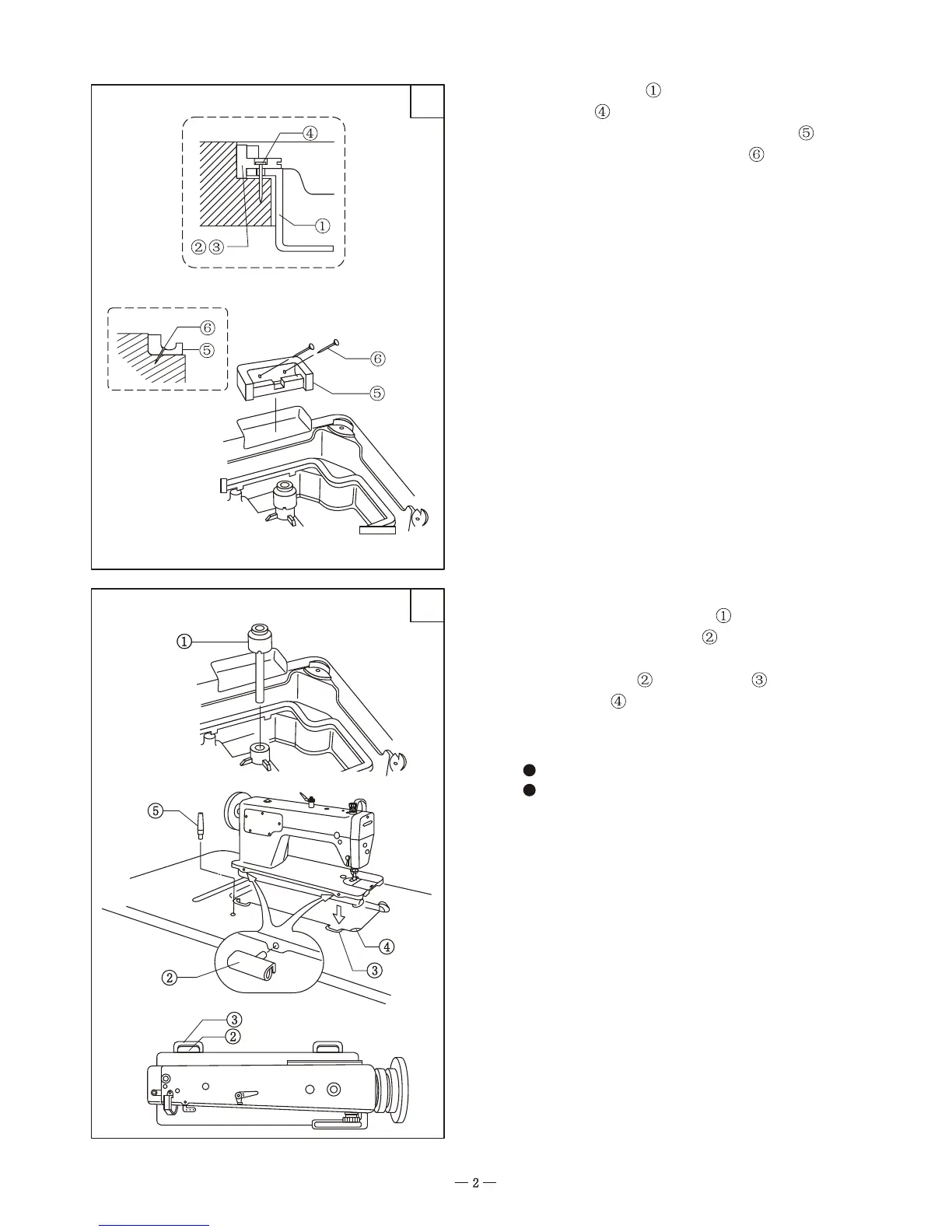 ①
④
⑤
⑥

④
①
②③
⑥
⑤
⑥
⑤

①
②
②　③
④

①
⑤
④
③
②
③
②

— 2 —