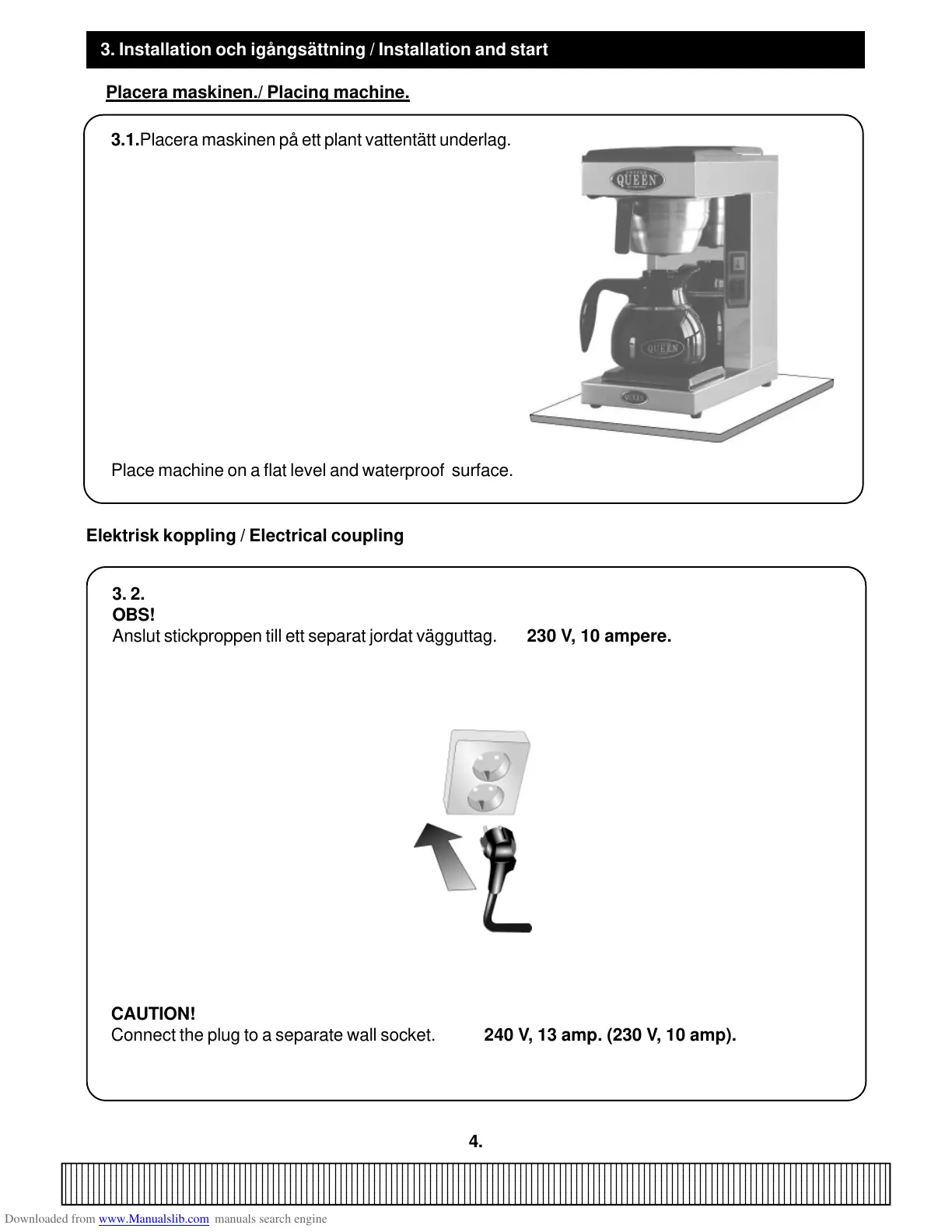 3. Installation och igångsättning / Installation and start

Placera maskinen./ Placing machine.

3.1.Placera maskinen på ett plant vattentätt underlag.

COFFEE
QUEEN

QUEEN

QUEEN

Place machine on a flat level and waterproof surface.

Elektrisk koppling / Electrical coupling

3. 2.
OBS!
Anslut stickproppen till ett separat jordat vägguttag. 230 V, 10 ampere.

CAUTION!
Connect the plug to a separate wall socket. 240 V, 13 amp. (230 V, 10 amp).

4.

Downloaded from www.Manualslib.com manuals search engine