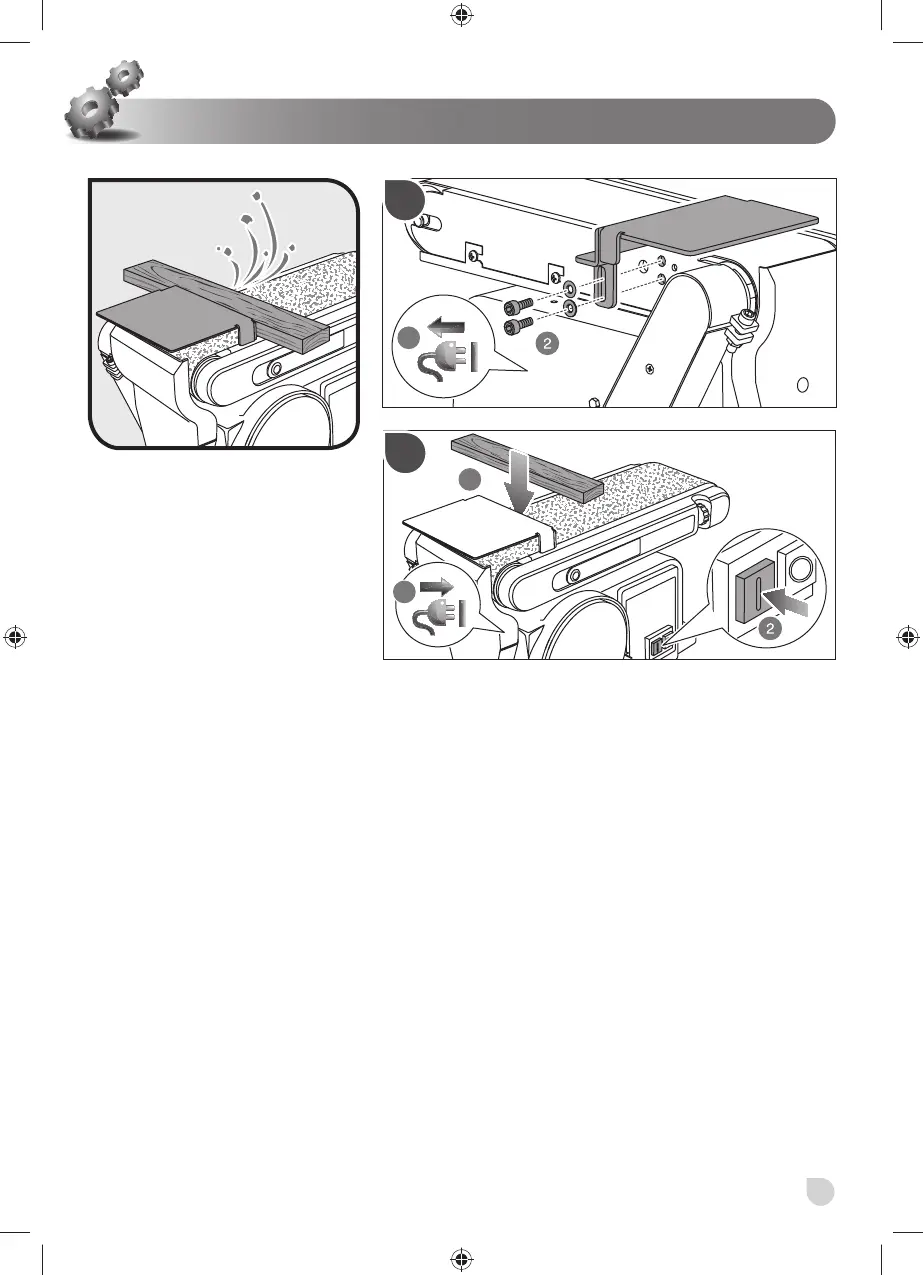 2

2