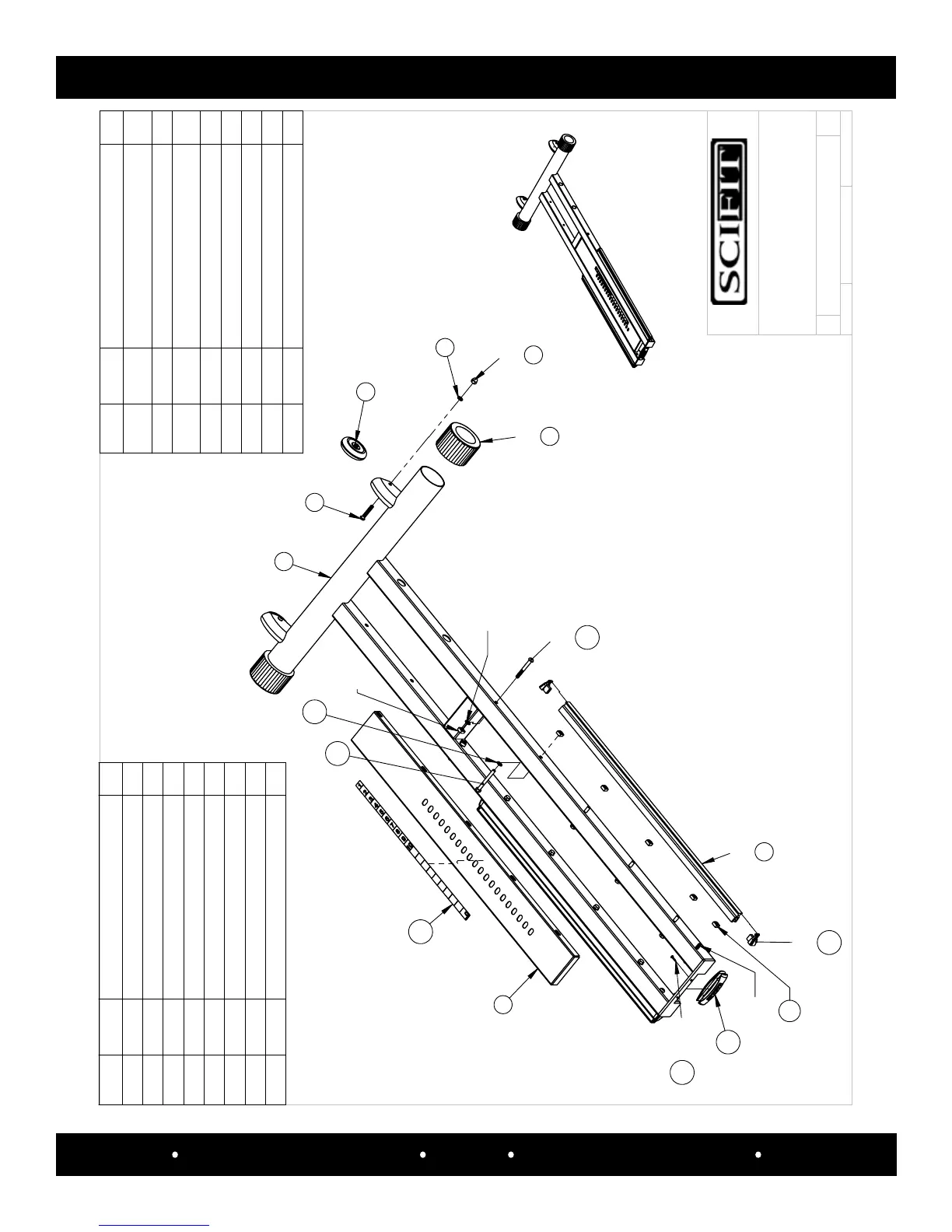 SCIFIT