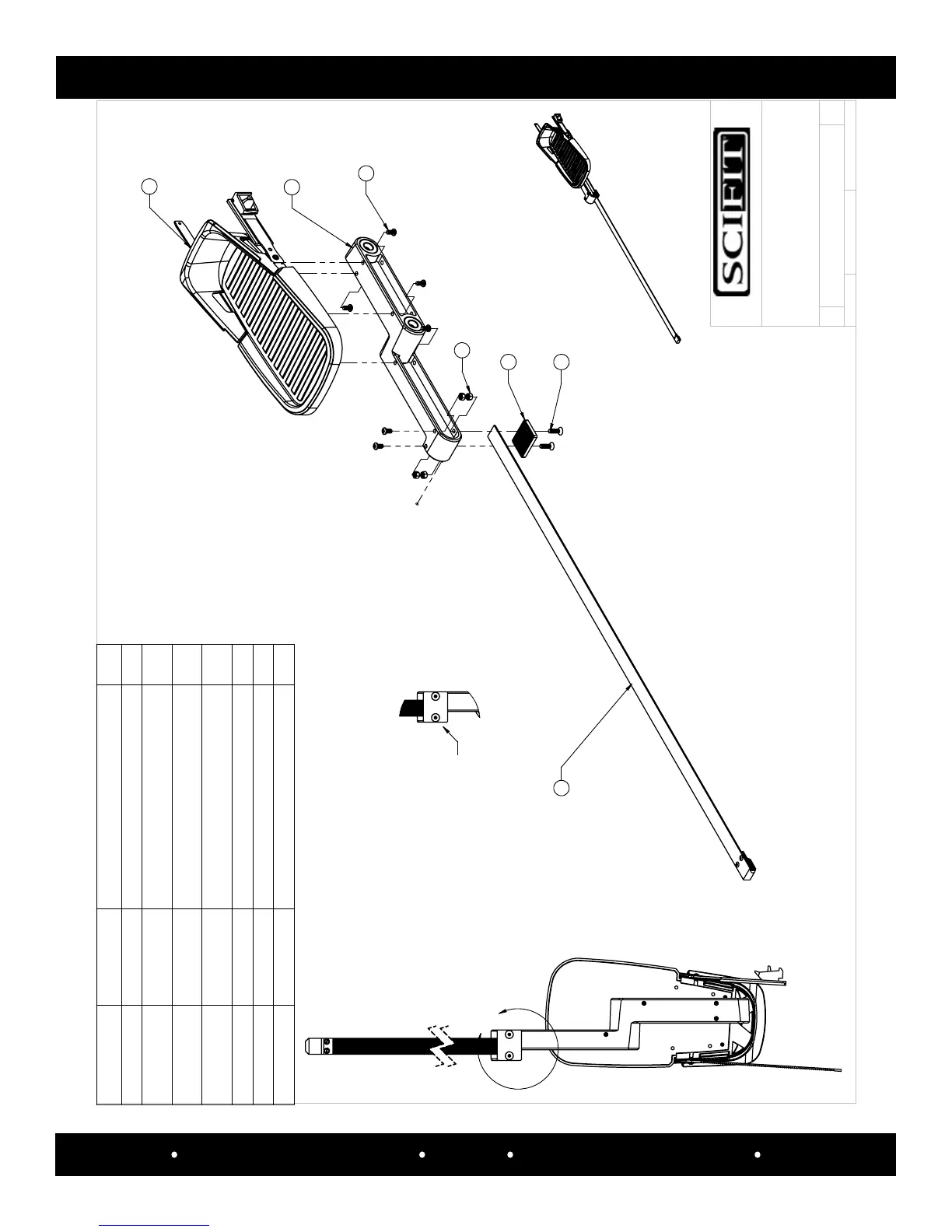 SCIFIT