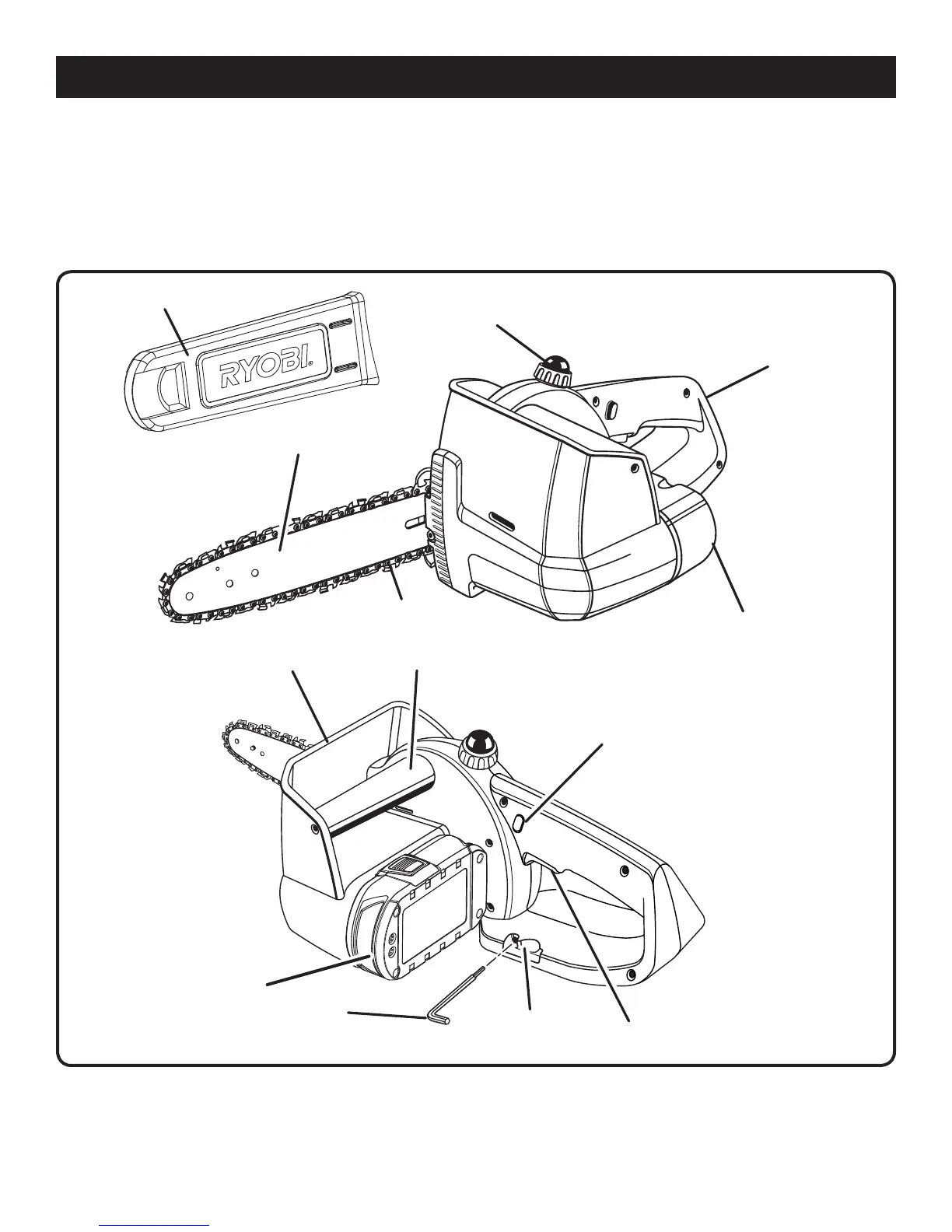 RYOBI®