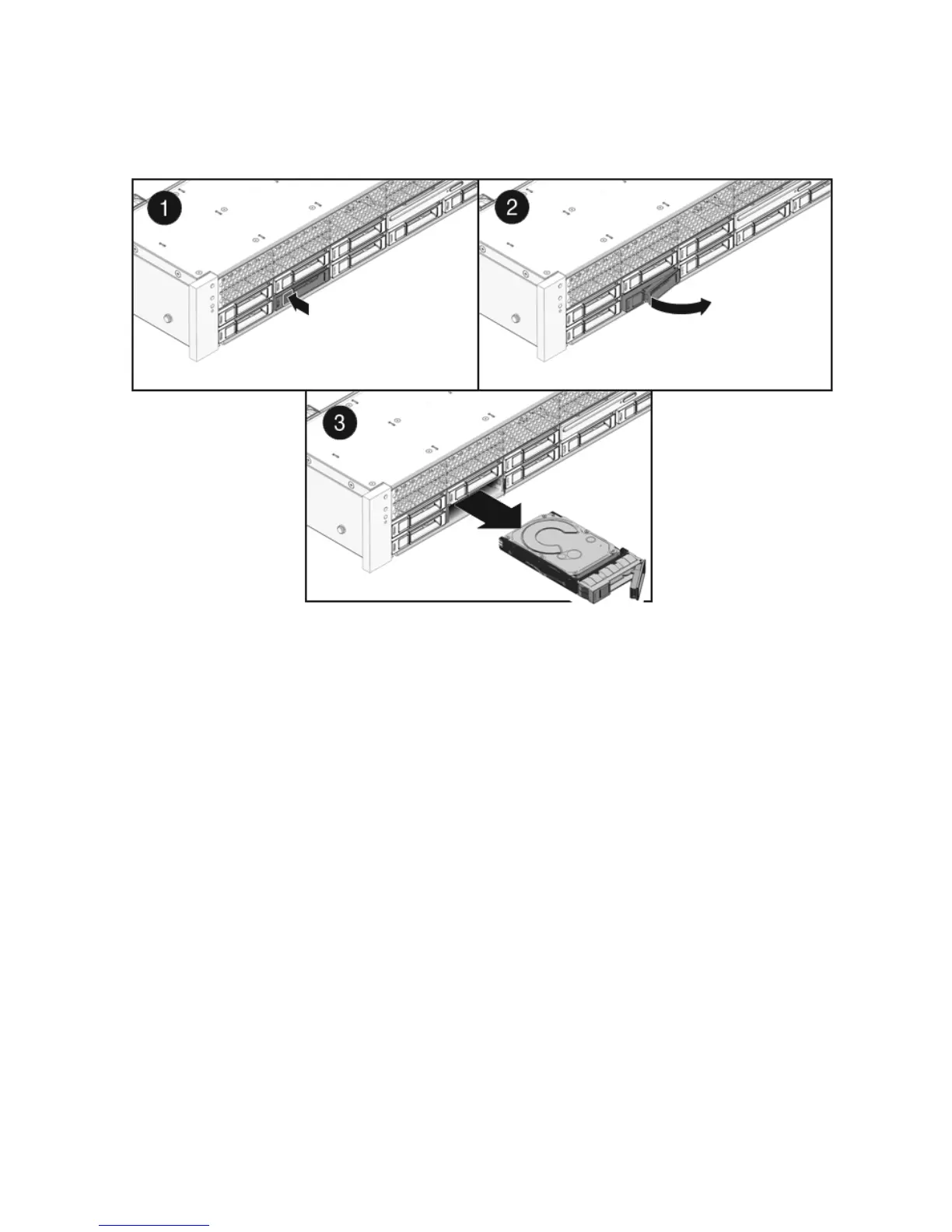 1

2

3