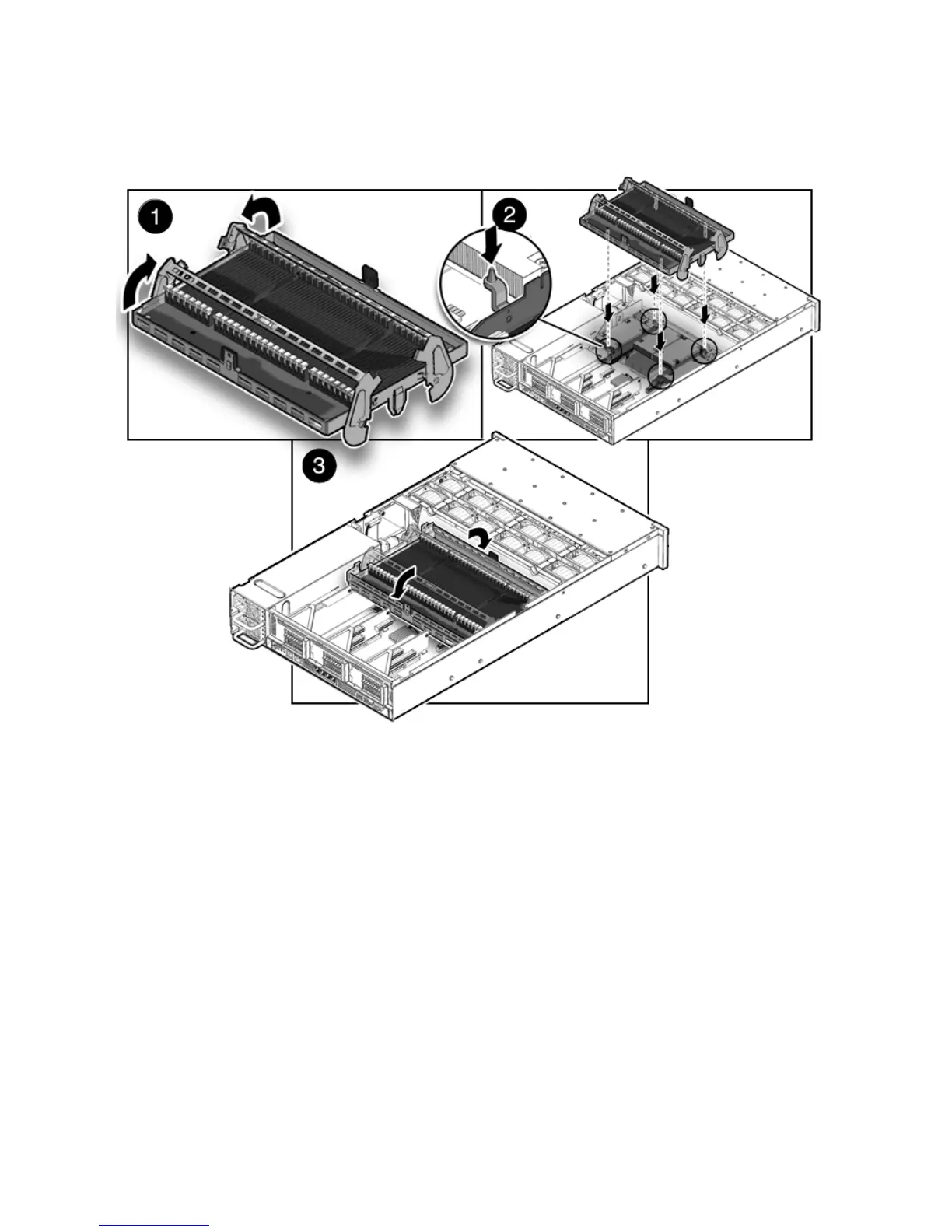 1
2
3